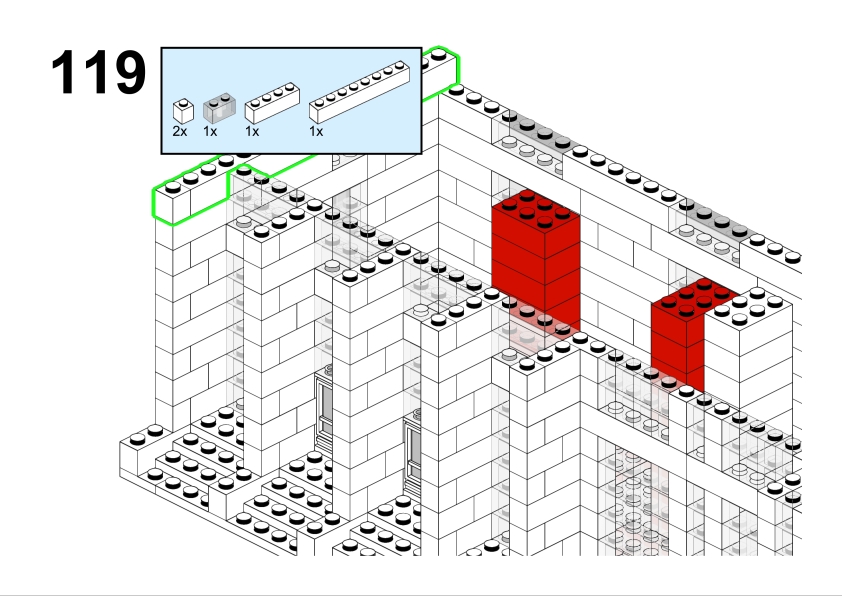 119

2x 1x 1x 1x