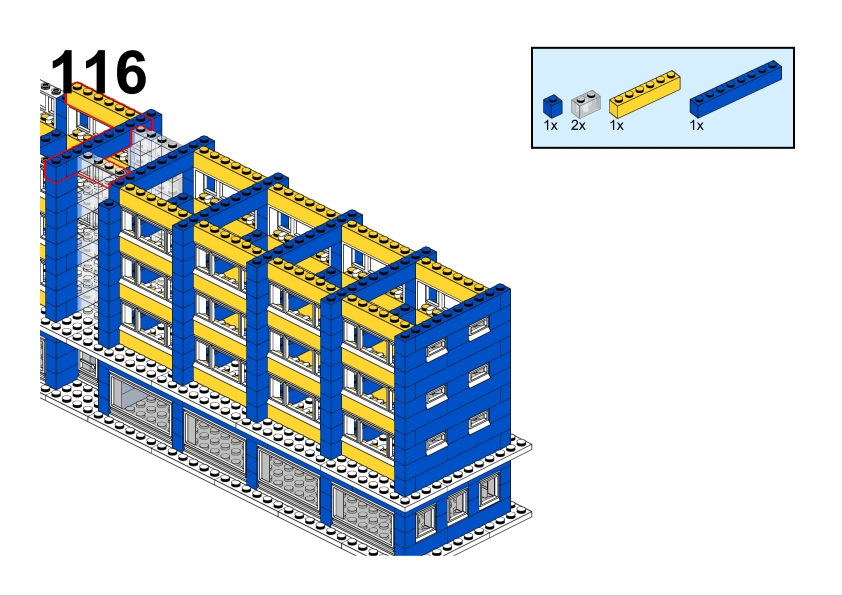 116

1x 2x 1x 1x