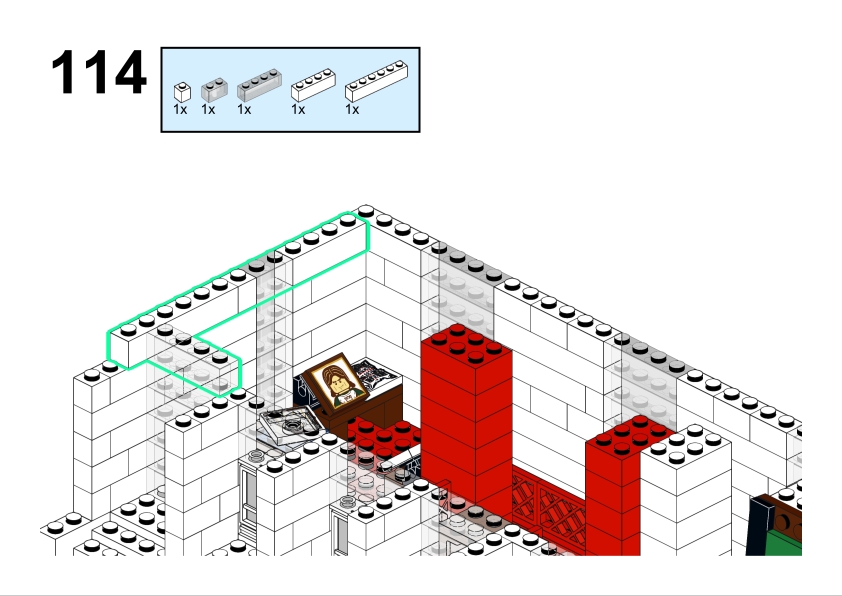 114

1x 1x 1x 1x 1x