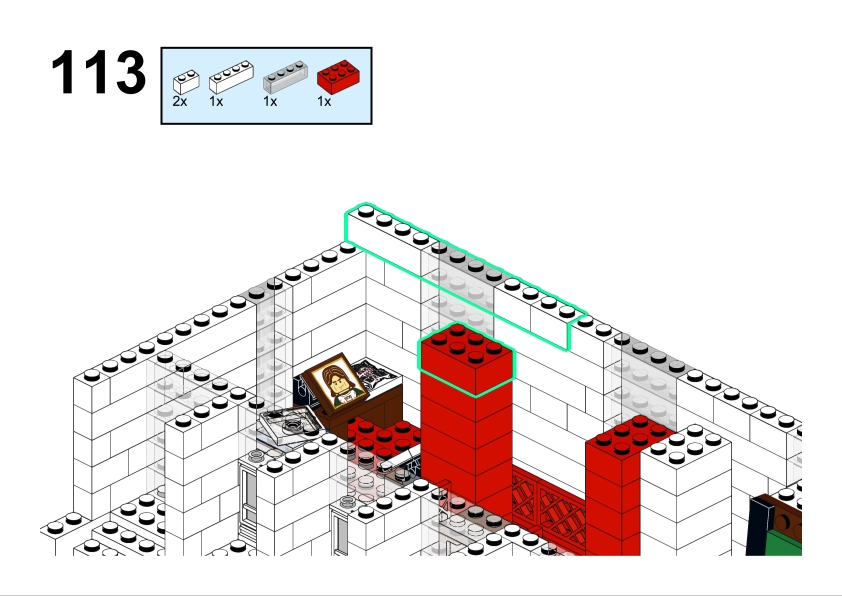 113

2x 1x 1x 1x