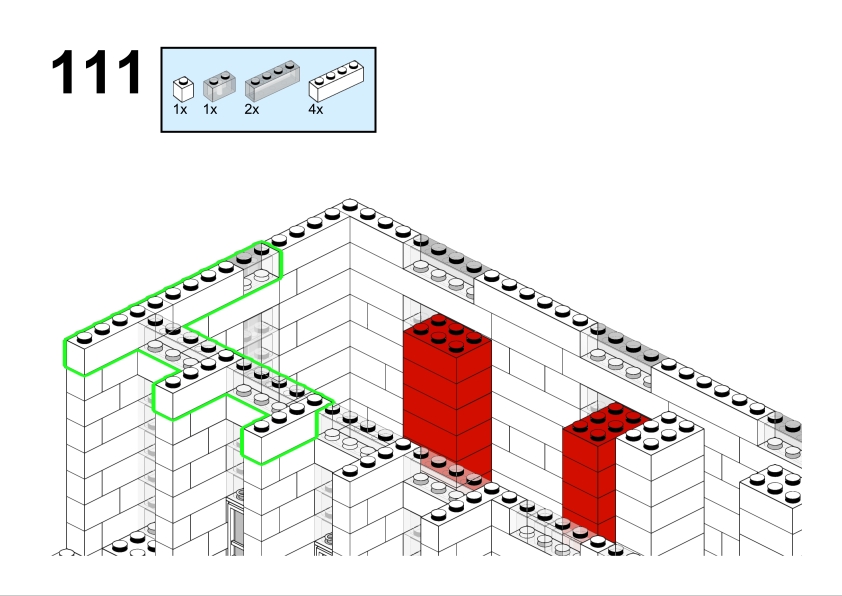 111

1x 1x 2x 4x