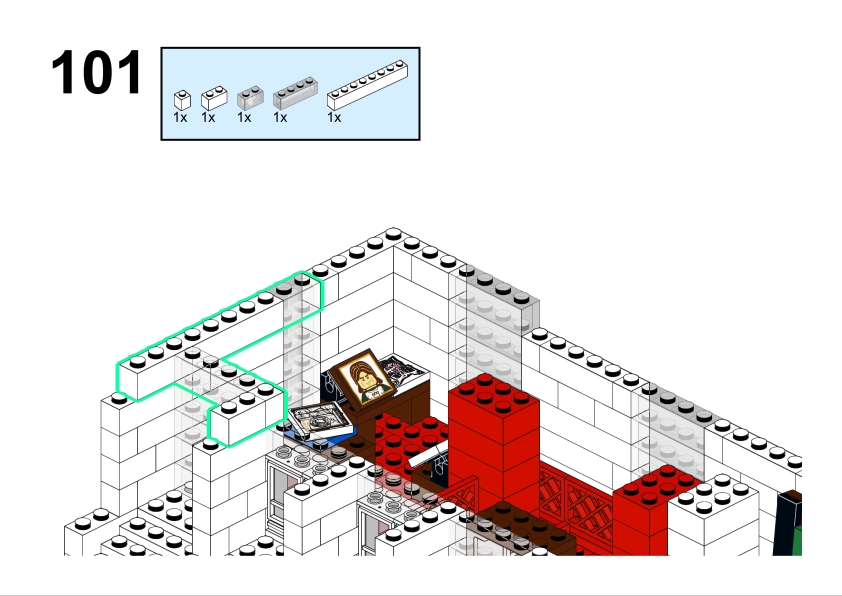 101

1x 1x 1x 1x 1x