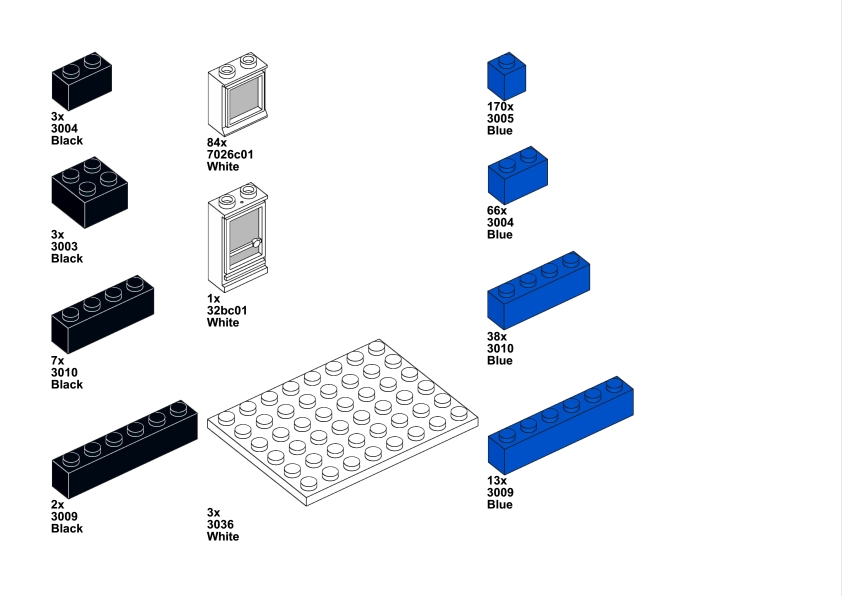 3x
3004
Black

3x
3003
Black

7x
3010
Black

2x
3009
Black

84x
7026c01
White

1x
32bc01
White

3x
3036
White

170x
3005
Blue

66x
3004
Blue

38x
3010
Blue

13x
3009
Blue