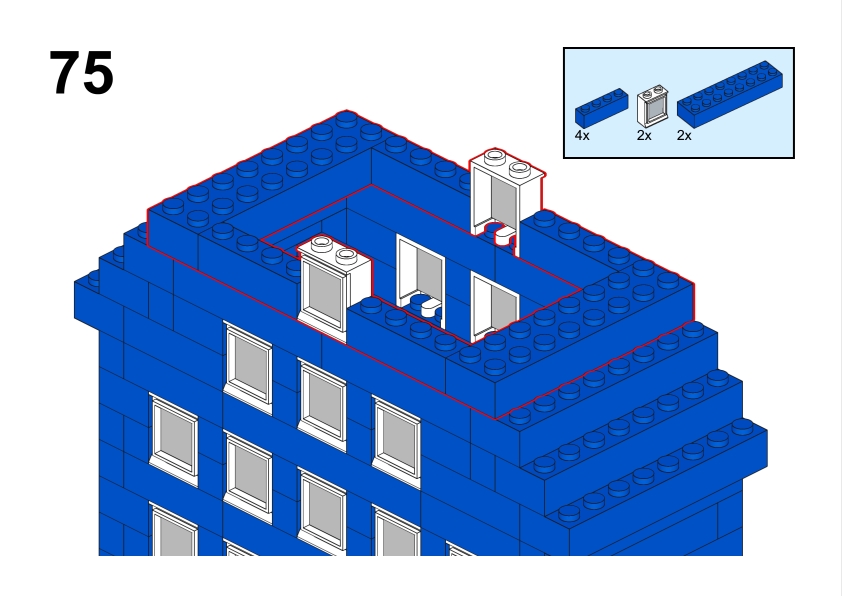 75

4x 2x 2x