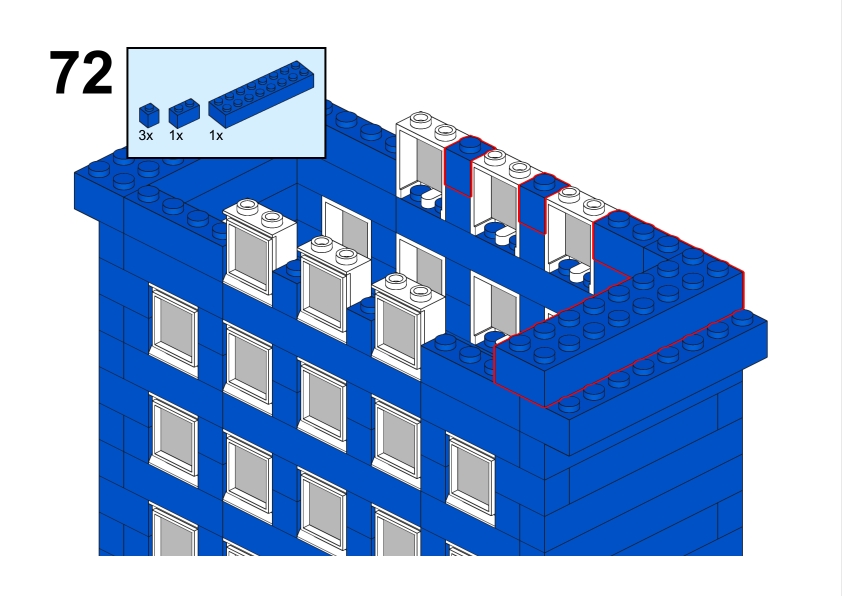 72

3x 1x 1x