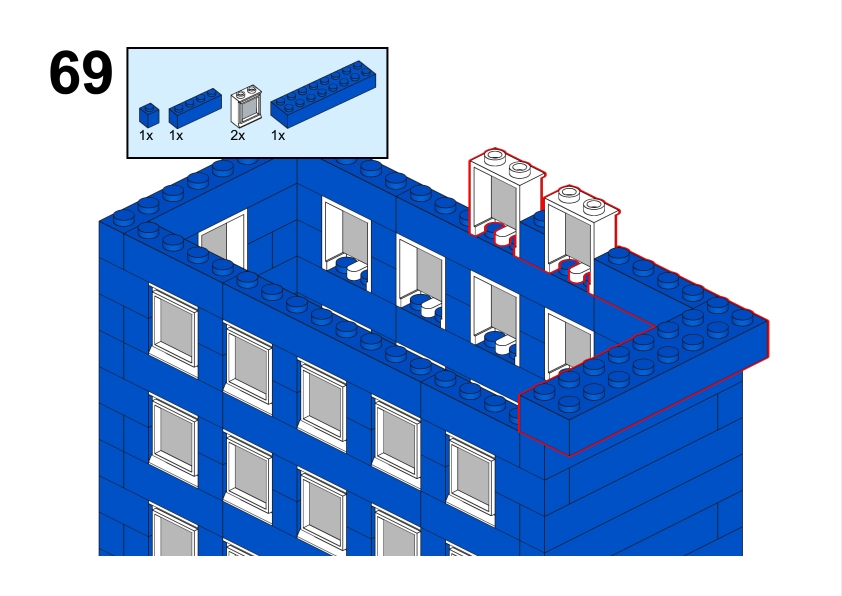 69

1x 1x 2x 1x