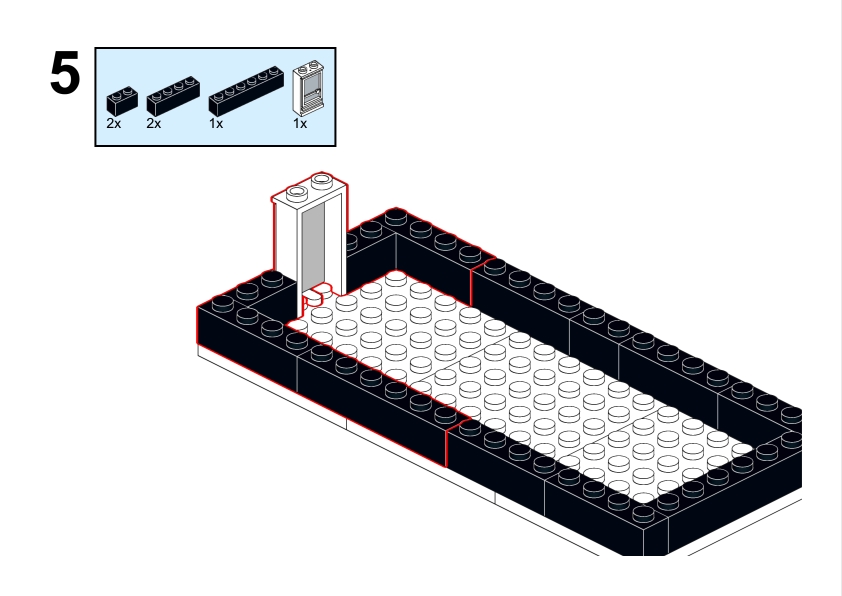 5

2x 2x 1x 1x