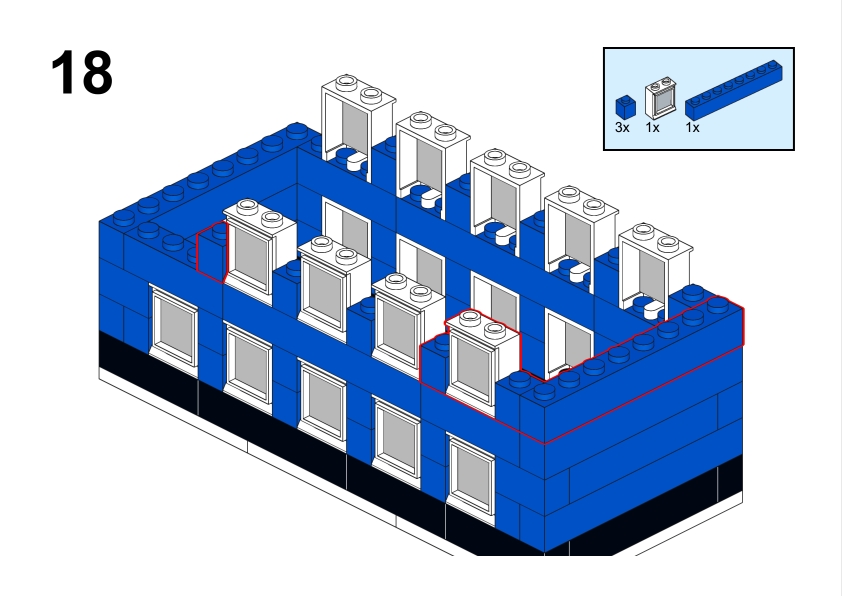 18

3x 1x 1x