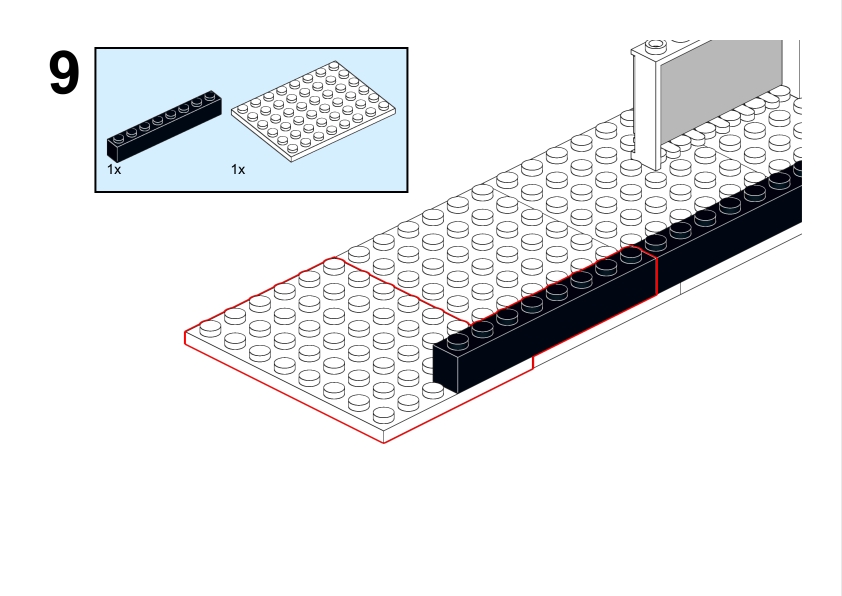 9

1x

1x