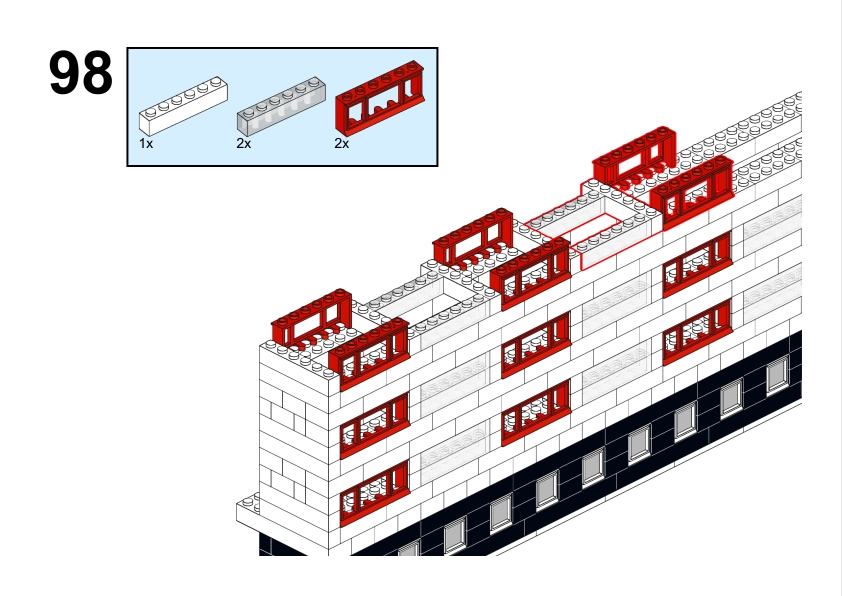 98

1x

2x

2x