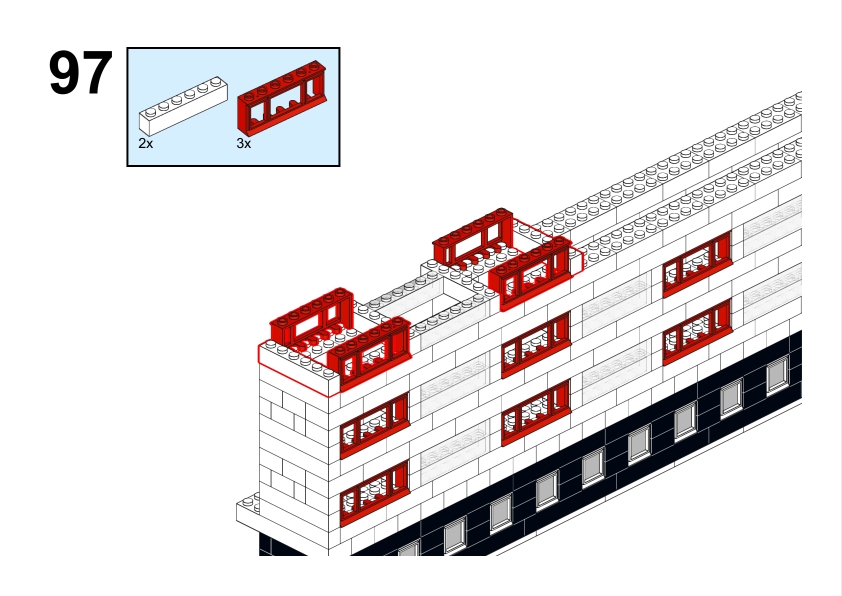 97

2x

3x