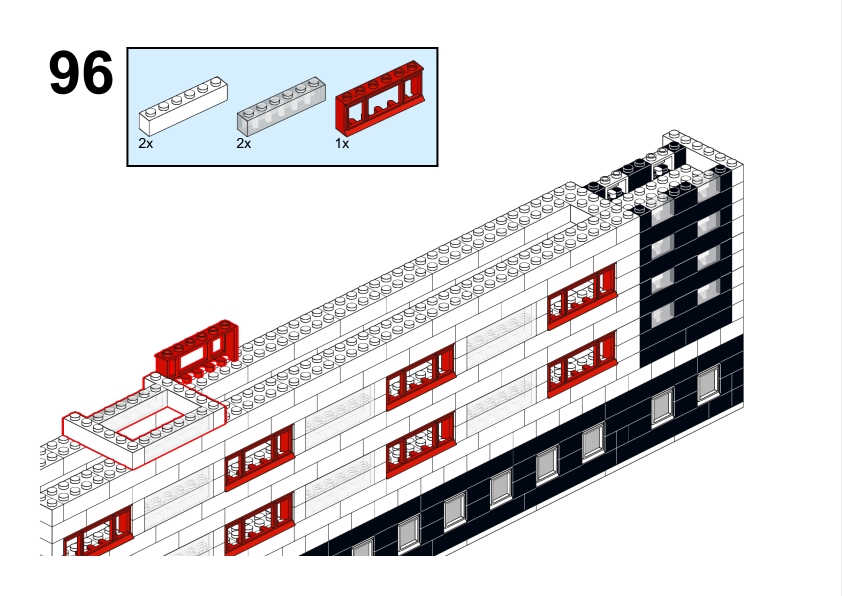 96

2x

2x

1x