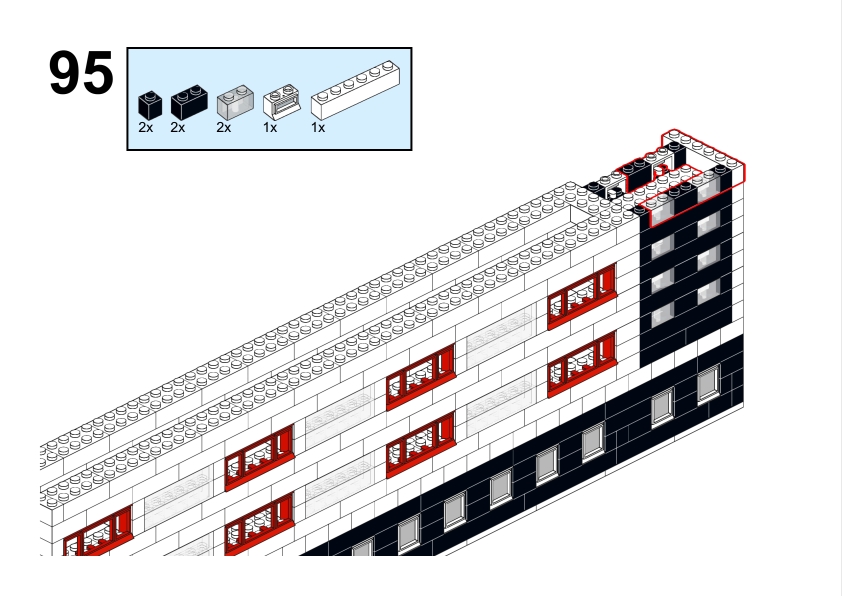 95

2x 2x 2x 1x 1x