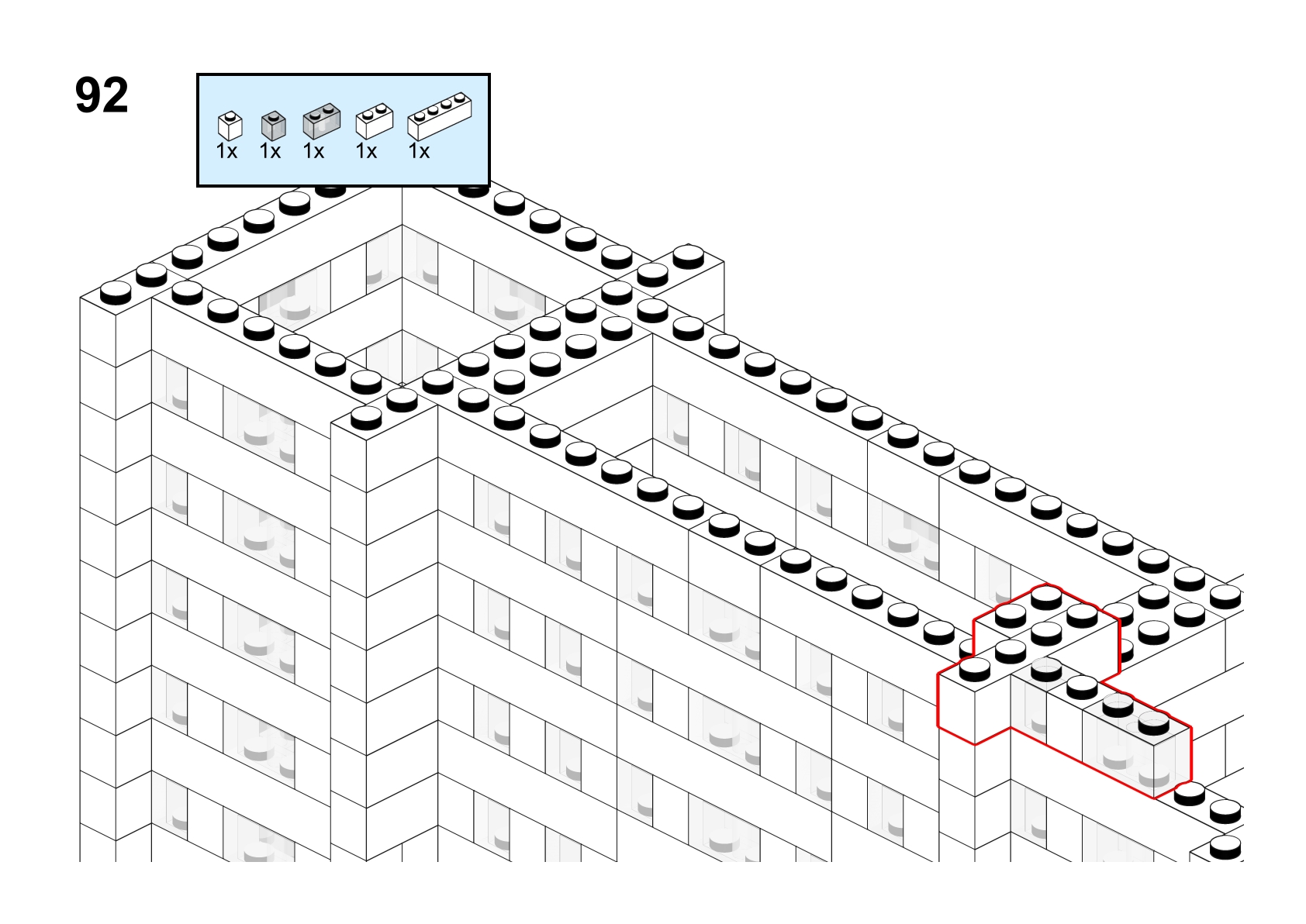 92

1x 1x 1x 1x 1x