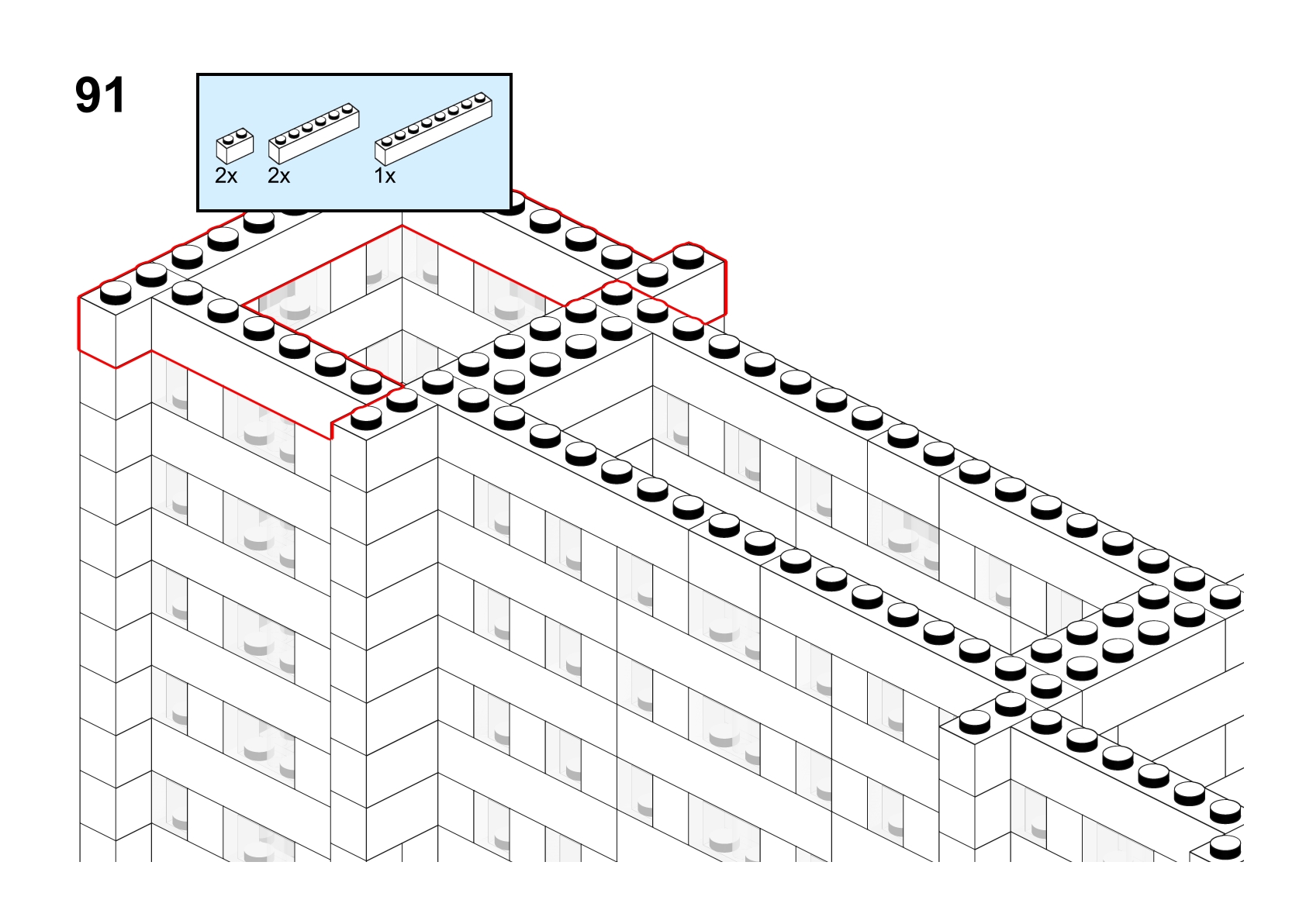 91

2x 2x 1x