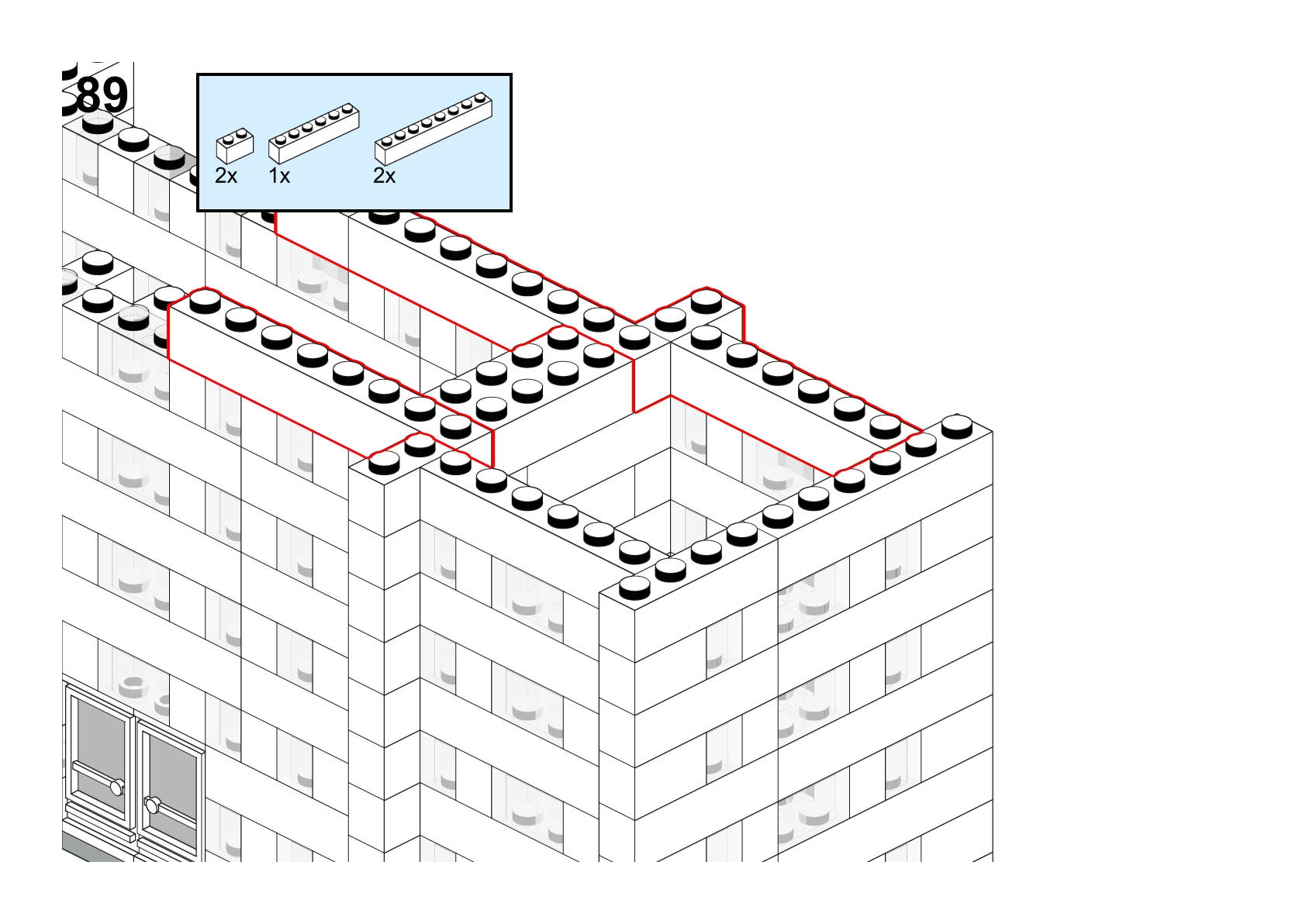 89

2x 1x 2x