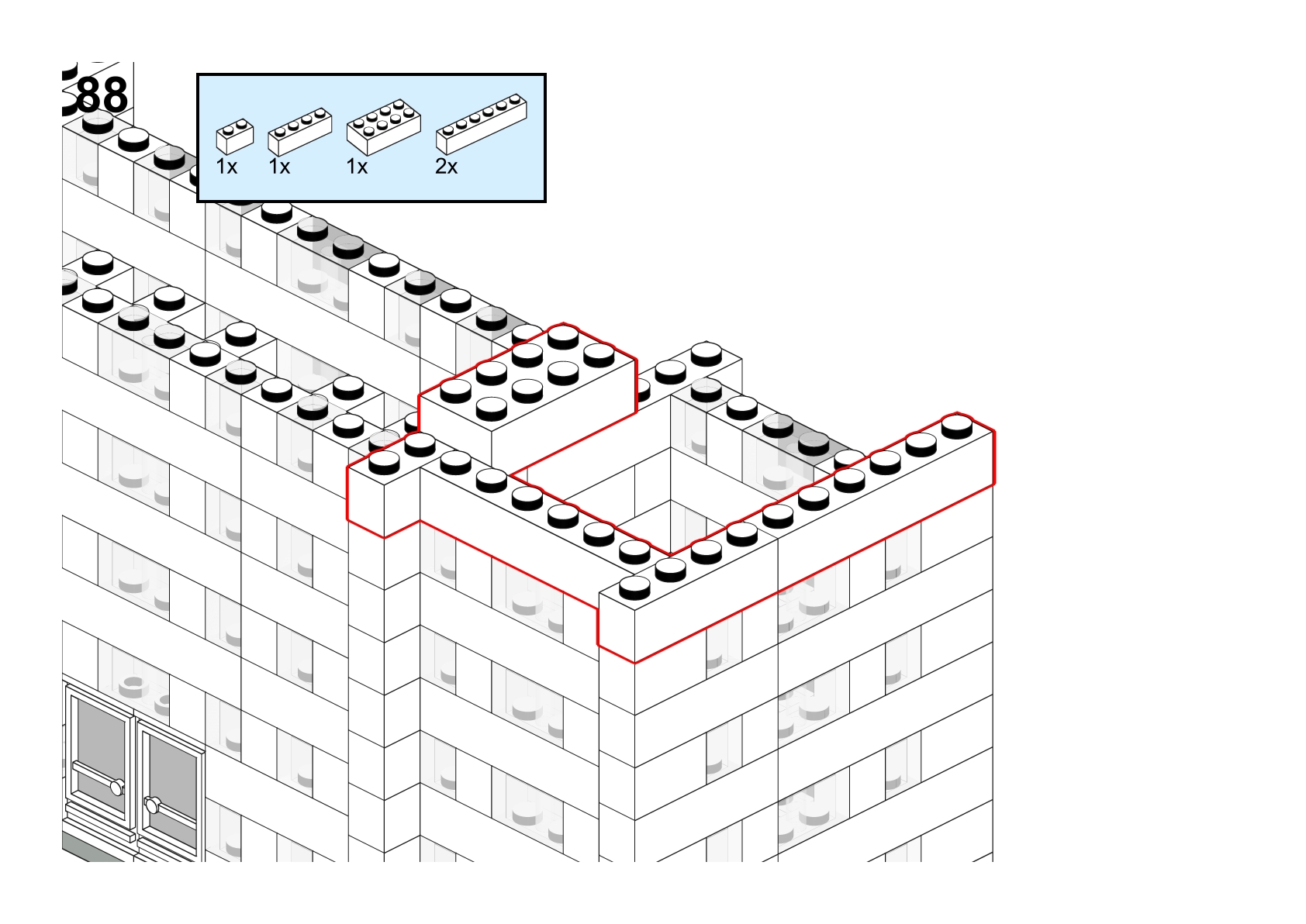 88

1x 1x 1x 2x