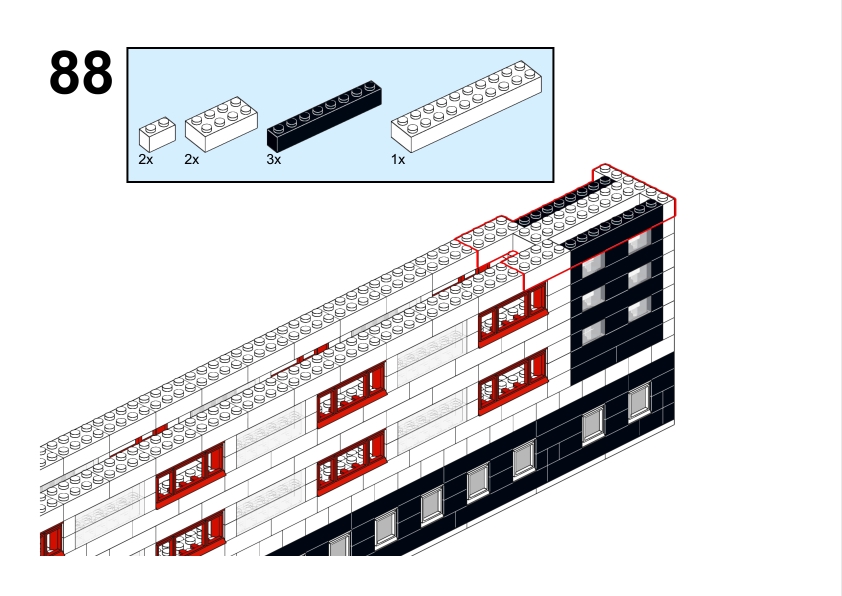 88

2x 2x 3x 1x