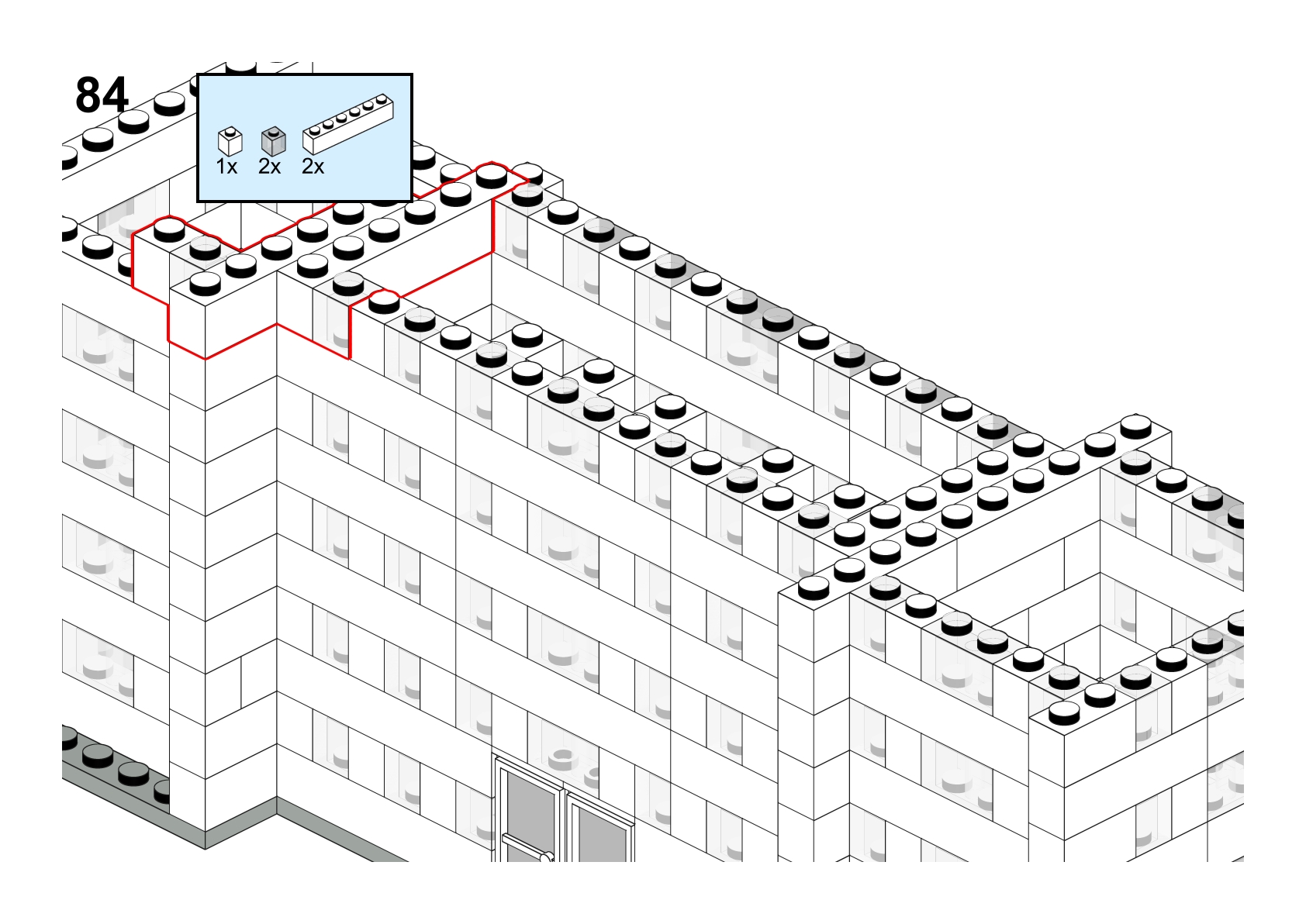 84

1x 2x 2x