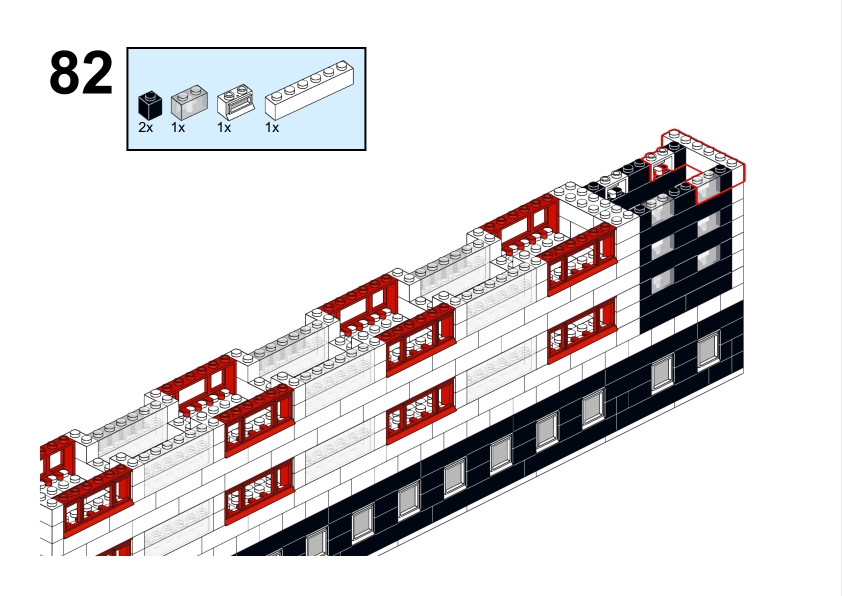 82

2x 1x 1x 1x