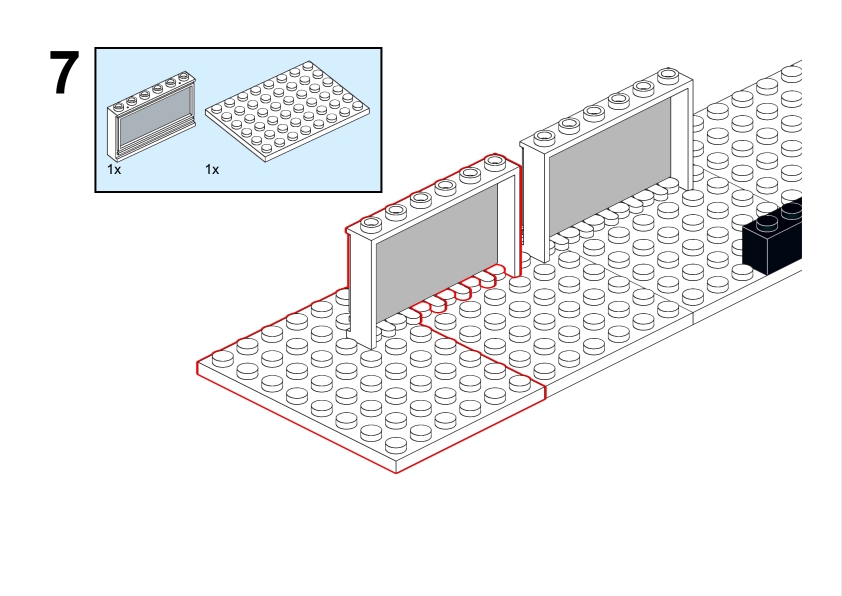 7

1x

1x