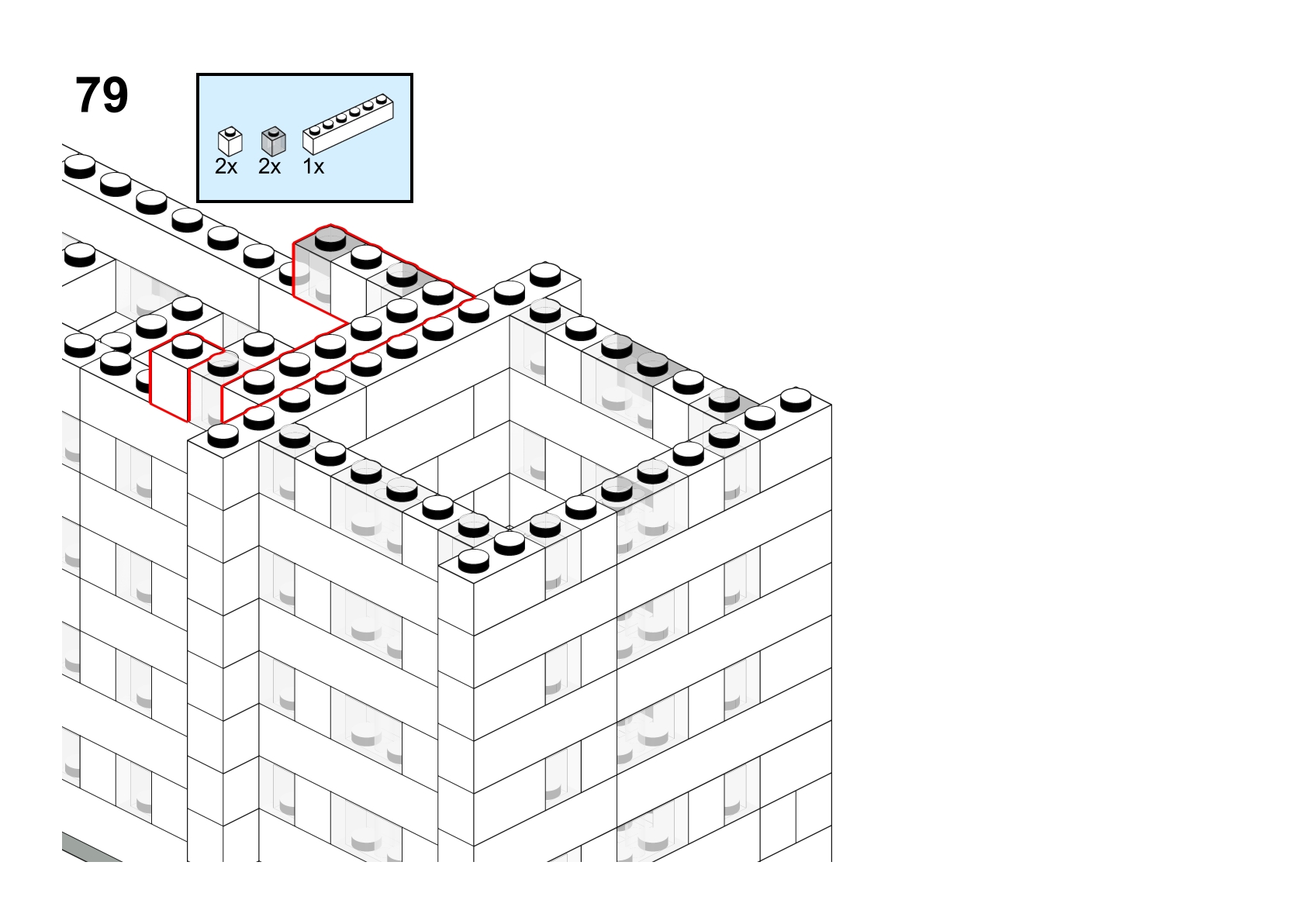 79

2x 2x 1x