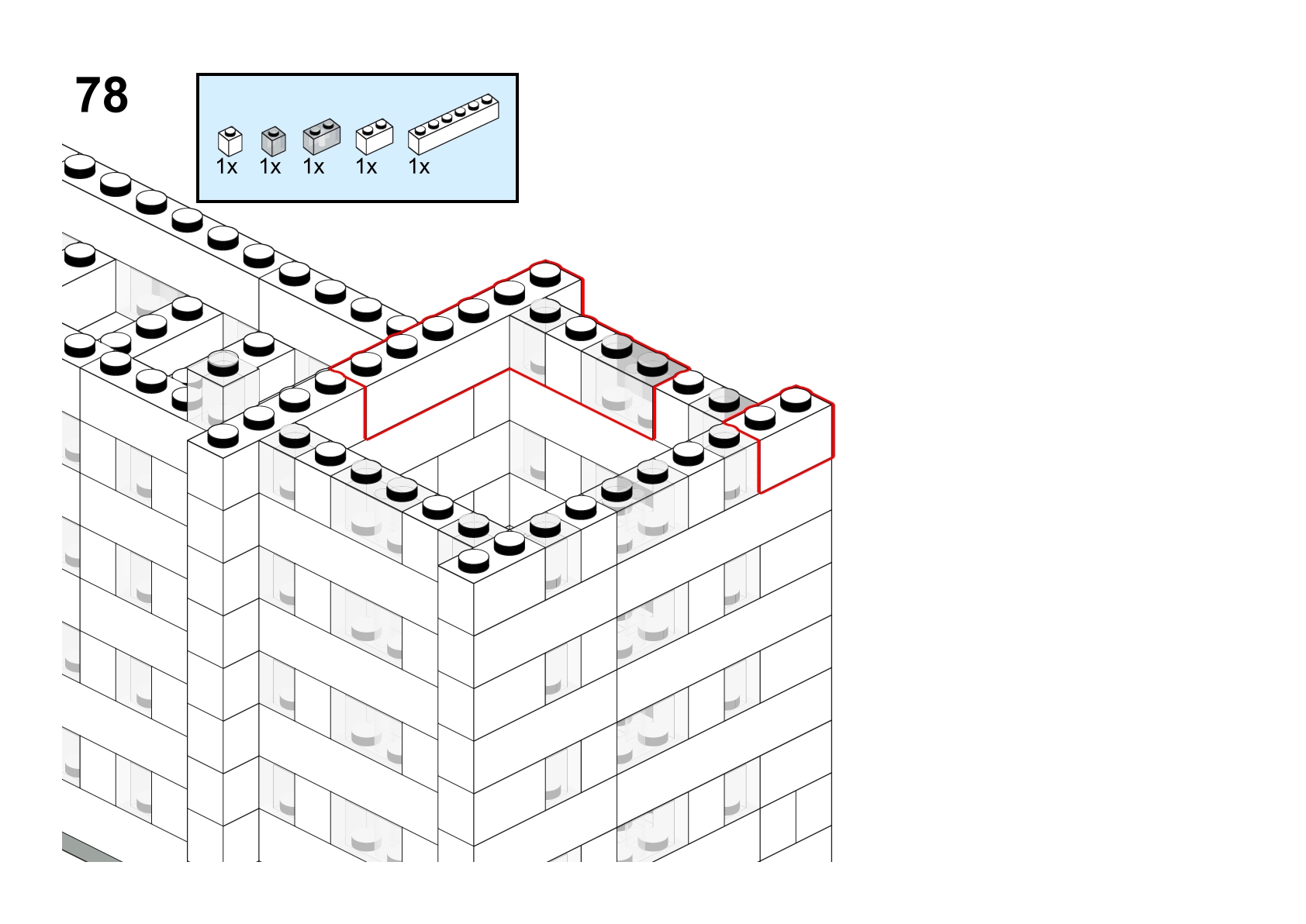 78

1x 1x 1x 1x 1x