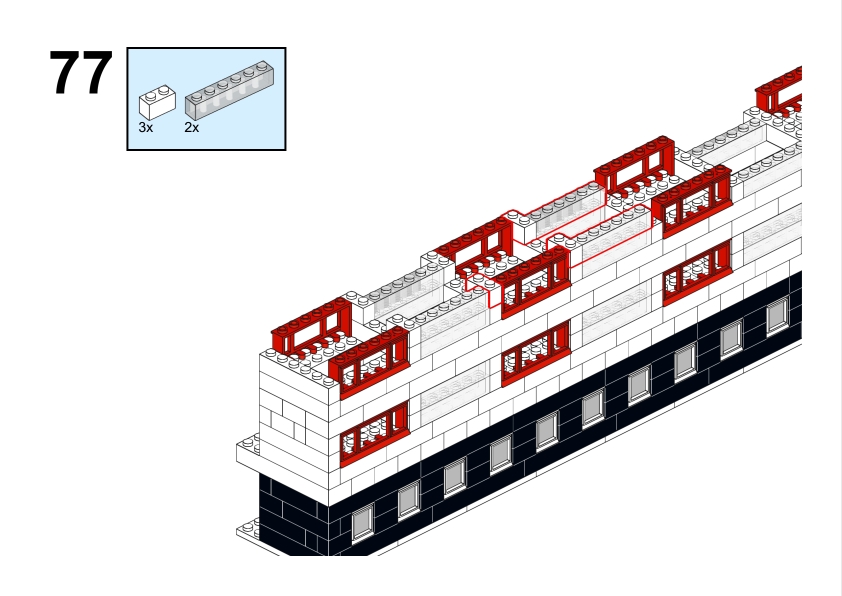 77

3x 2x