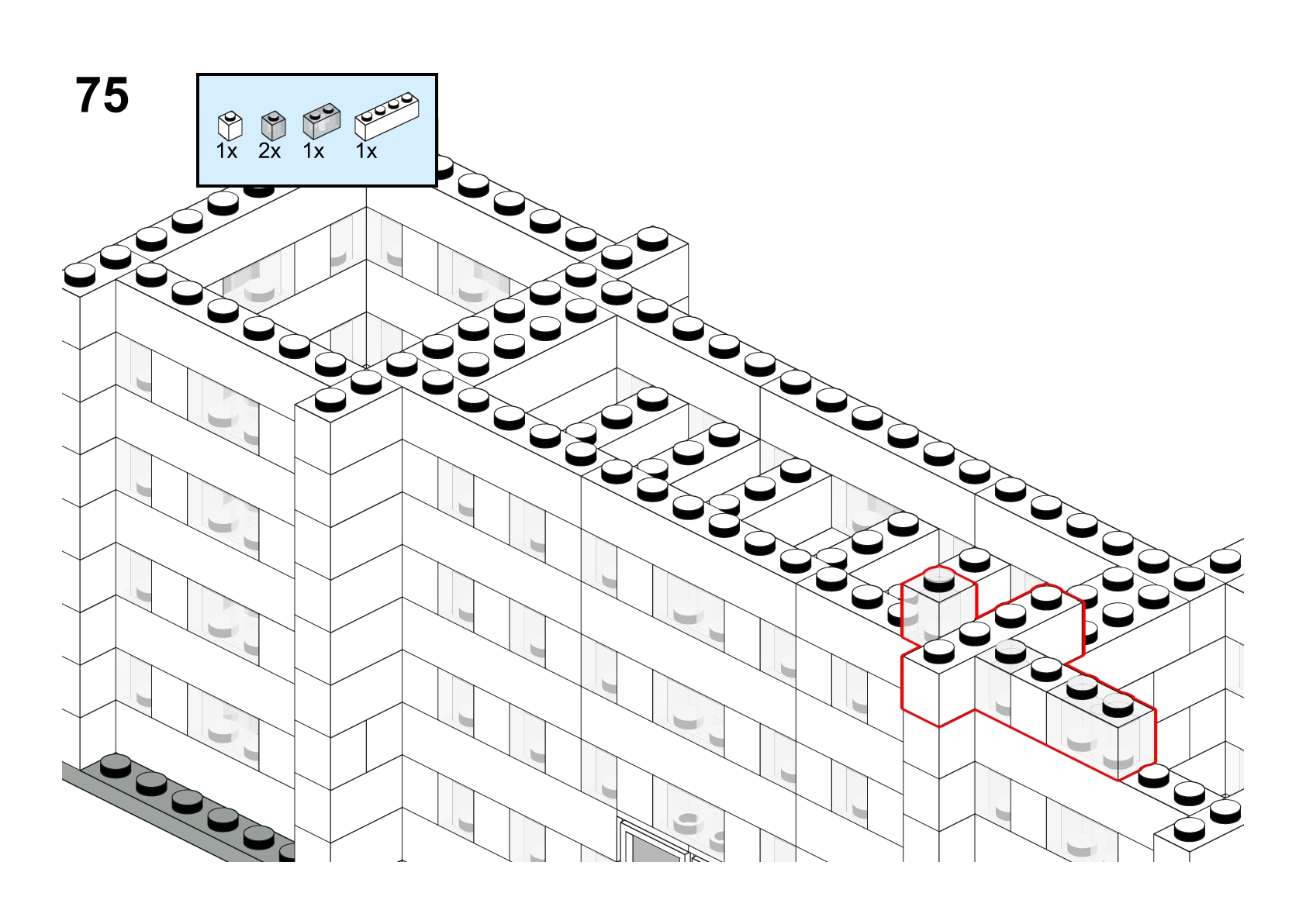 75

1x 2x 1x 1x