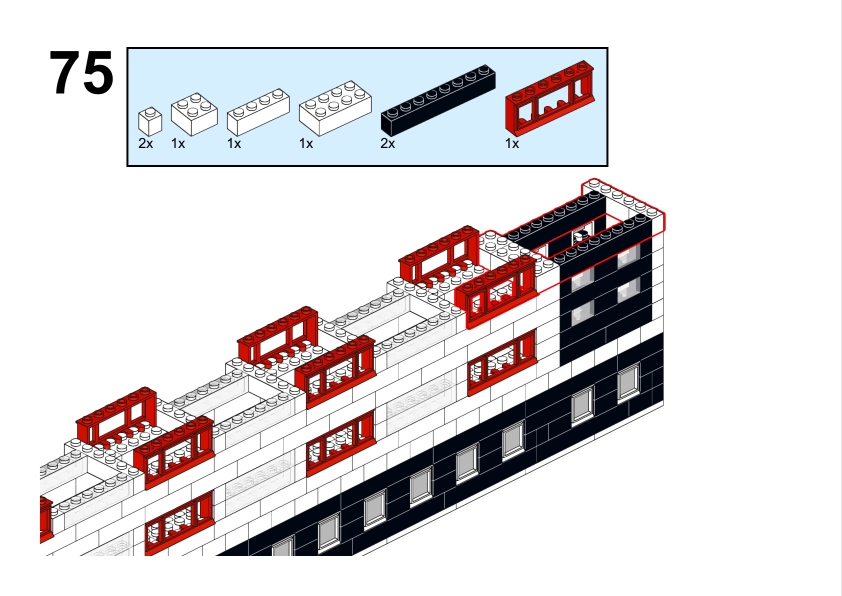 75

2x 1x 1x 1x 2x 1x