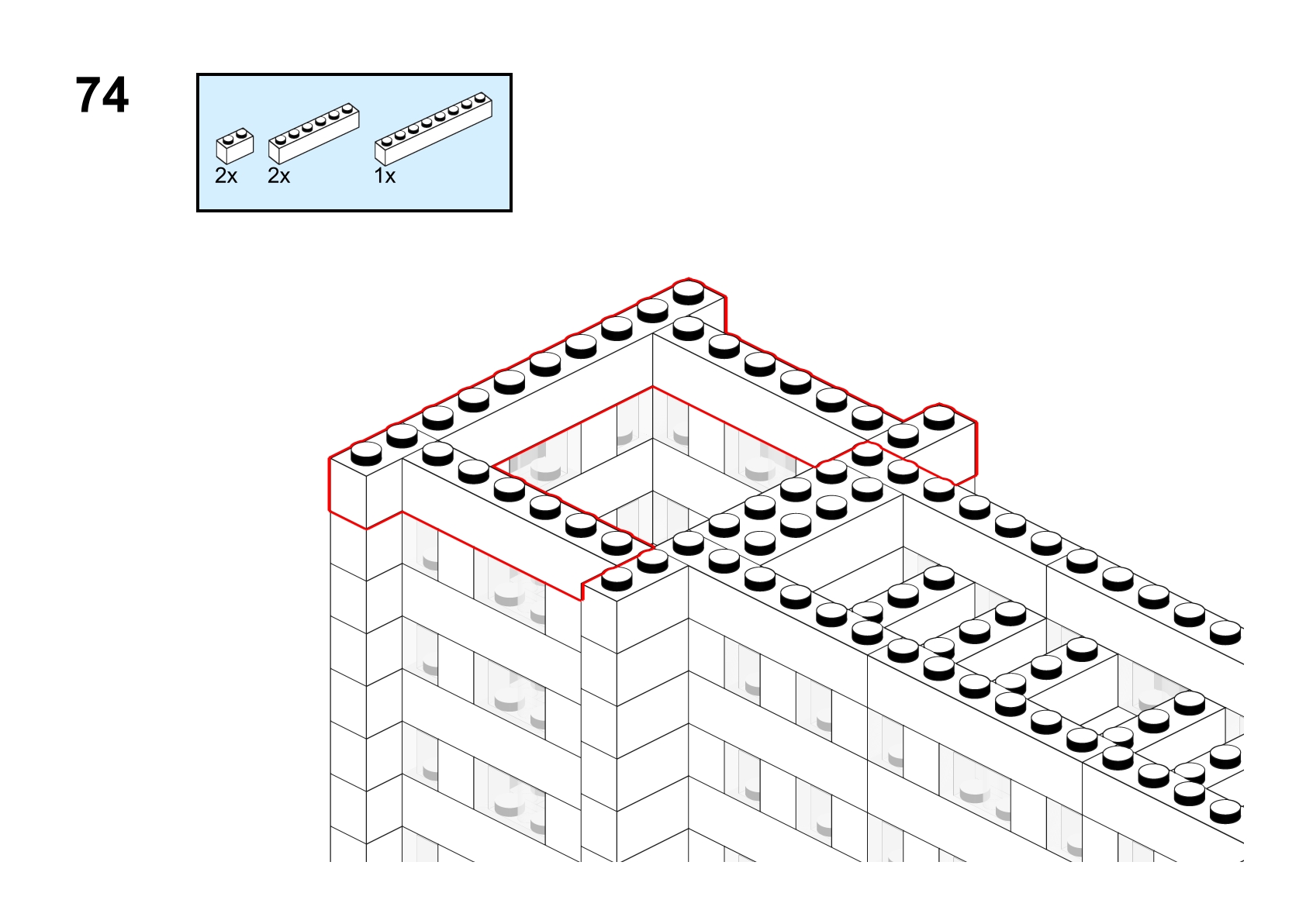 74

2x 2x 1x