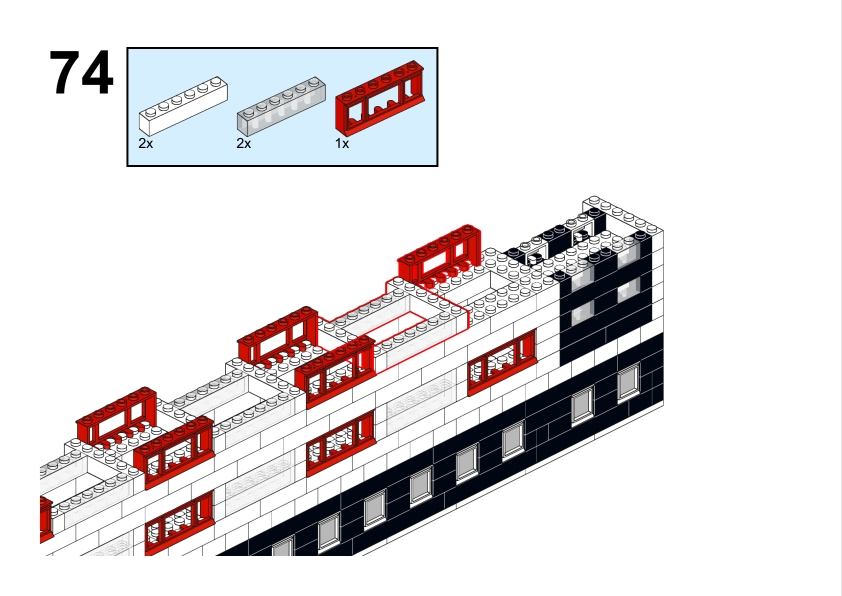 74

2x

2x

1x