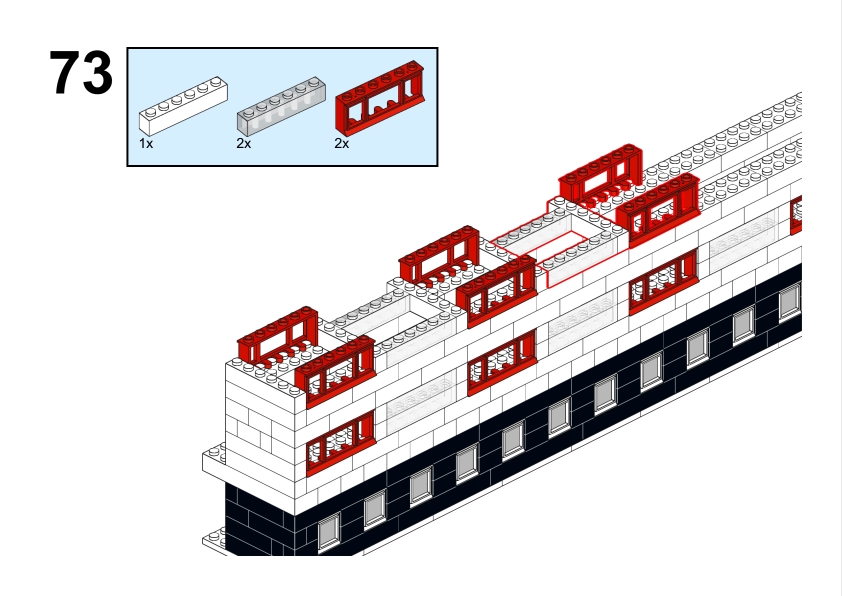 73

1x

2x

2x