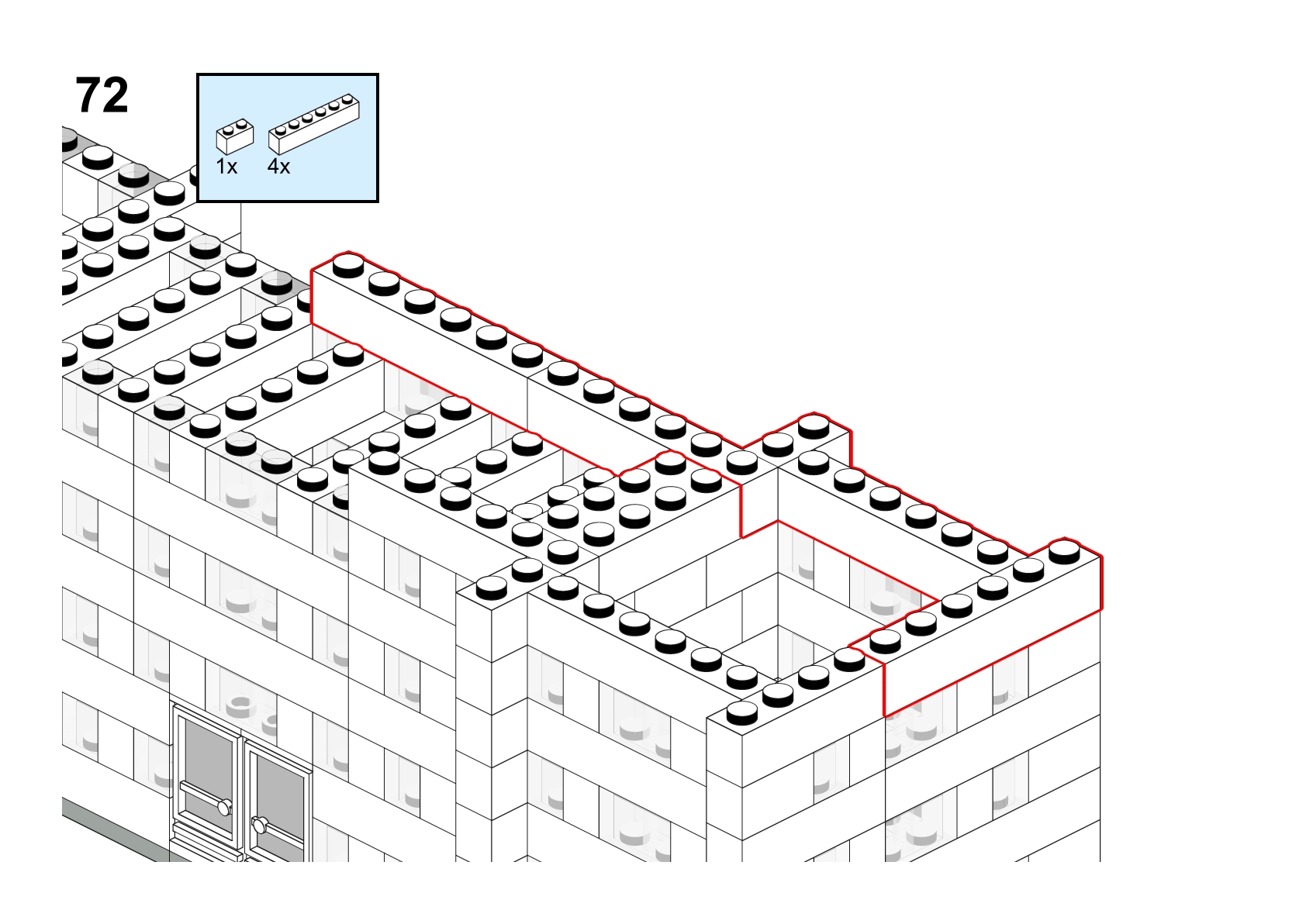 72

1x 4x