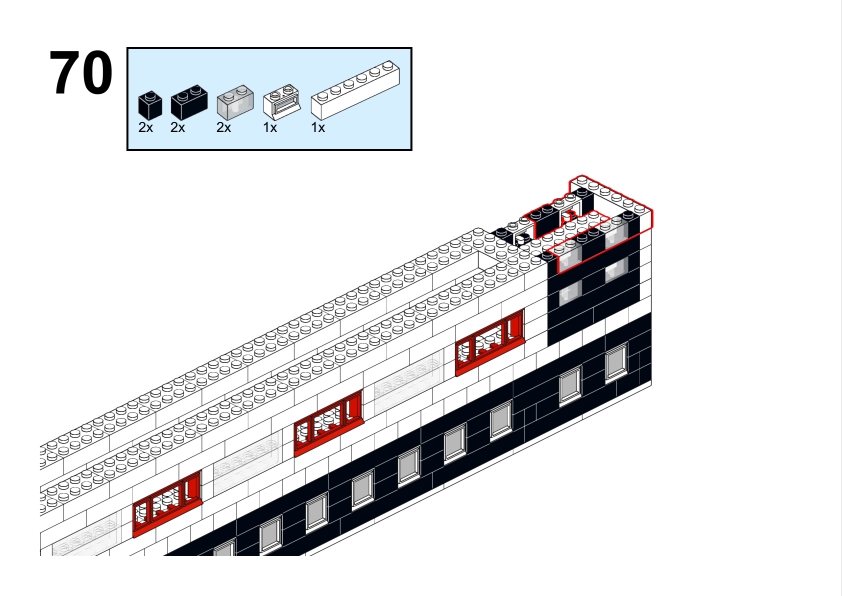 70

2x 2x 2x 1x 1x