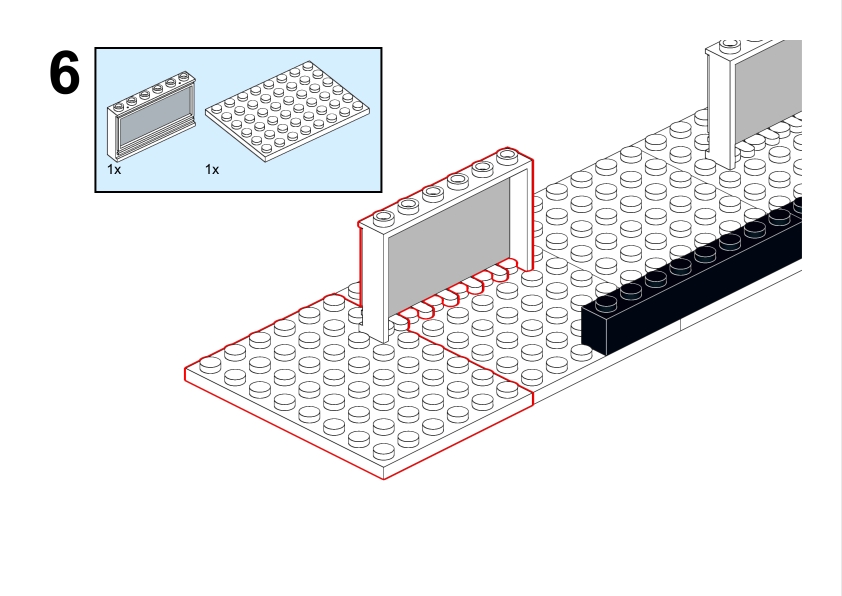 6

1x 1x