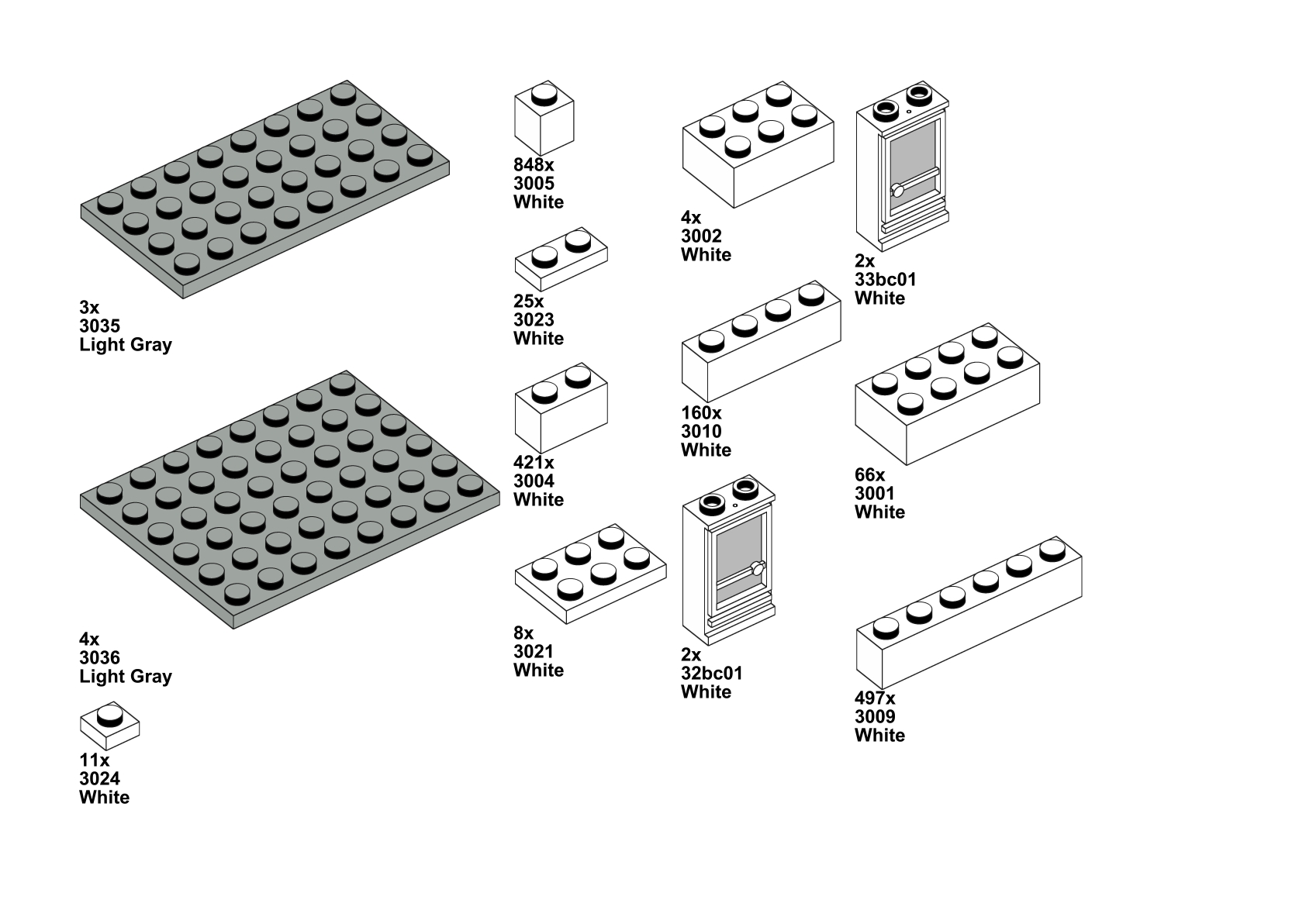 3x
3035
Light Gray

4x
3036
Light Gray

11x
3024
White

848x
3005
White

25x
3023
White

421x
3004
White

8x
3021
White

4x
3002
White

160x
3010
White

2x
32bc01
White

2x
33bc01
White

66x
3001
White

497x
3009
White