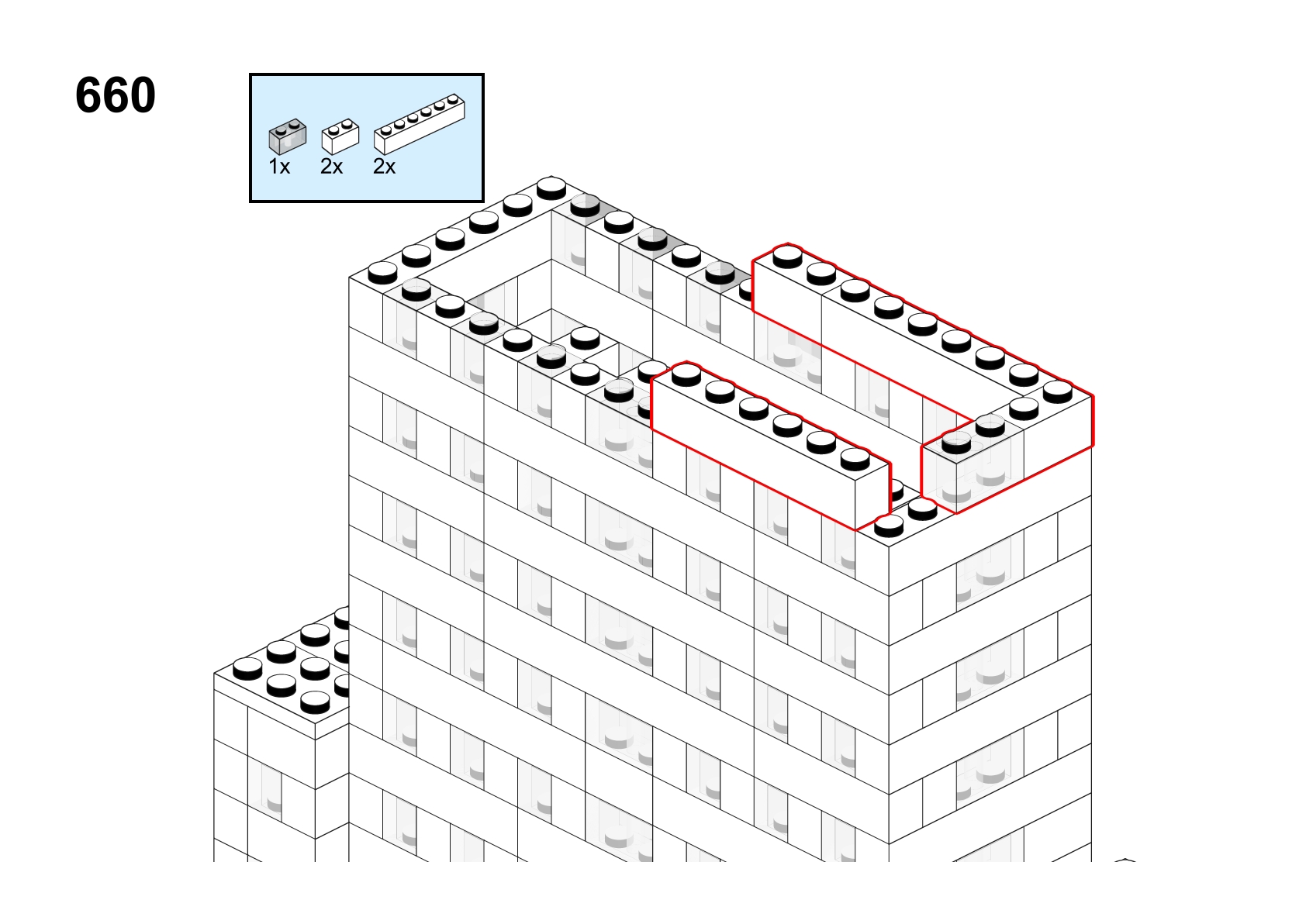 660

1x 2x 2x