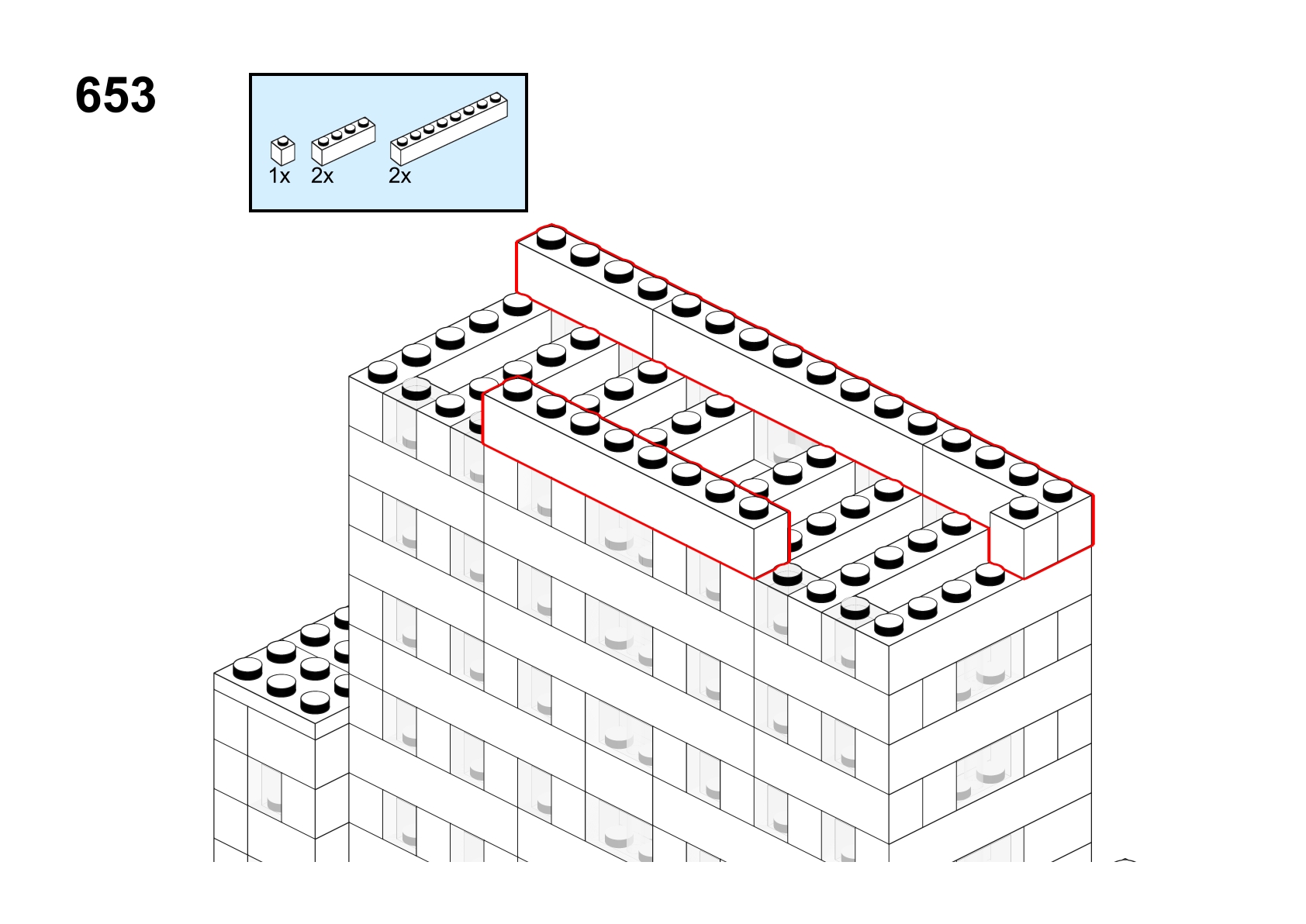 653

1x 2x 2x