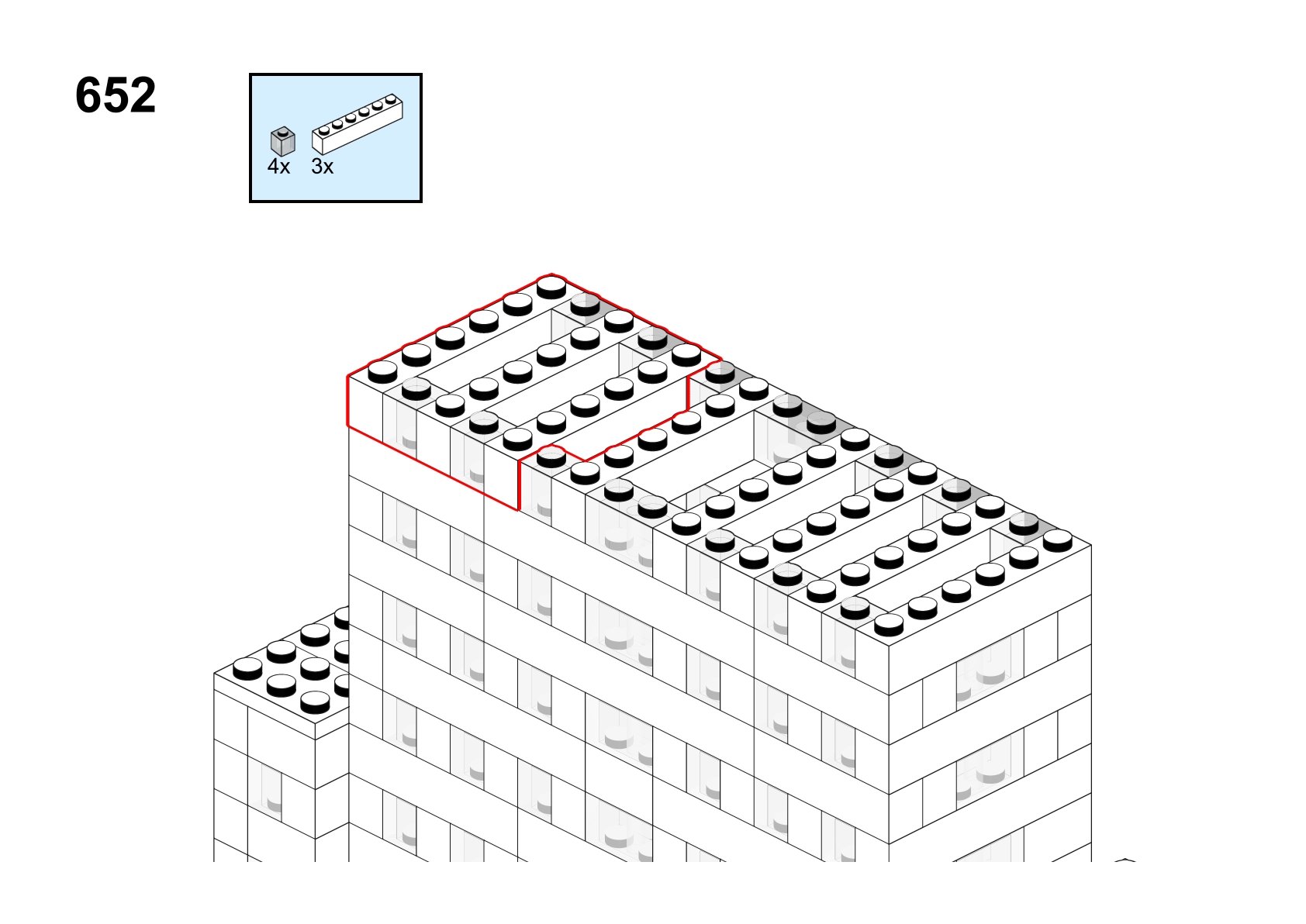 652

4x 3x