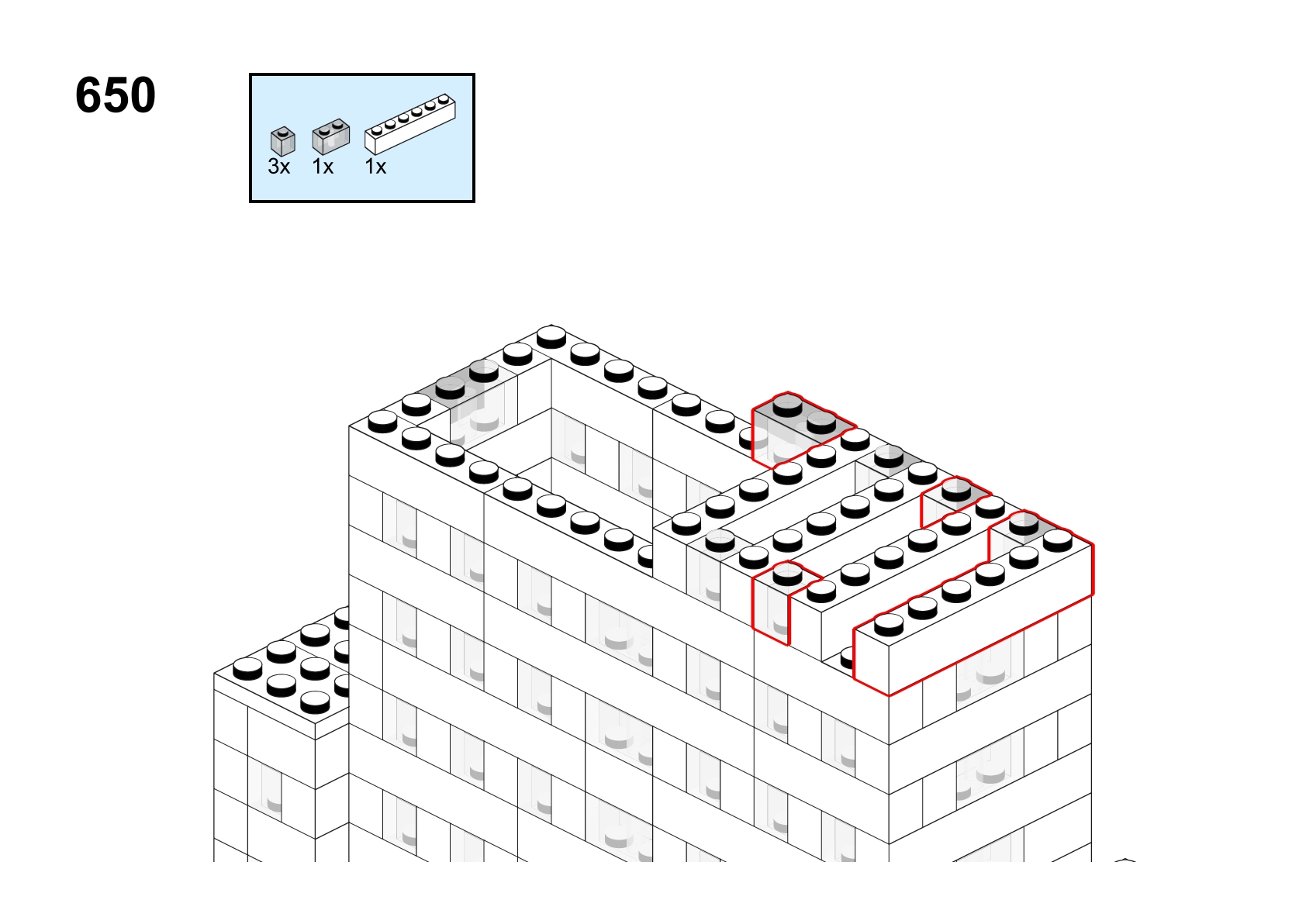 650

3x 1x 1x