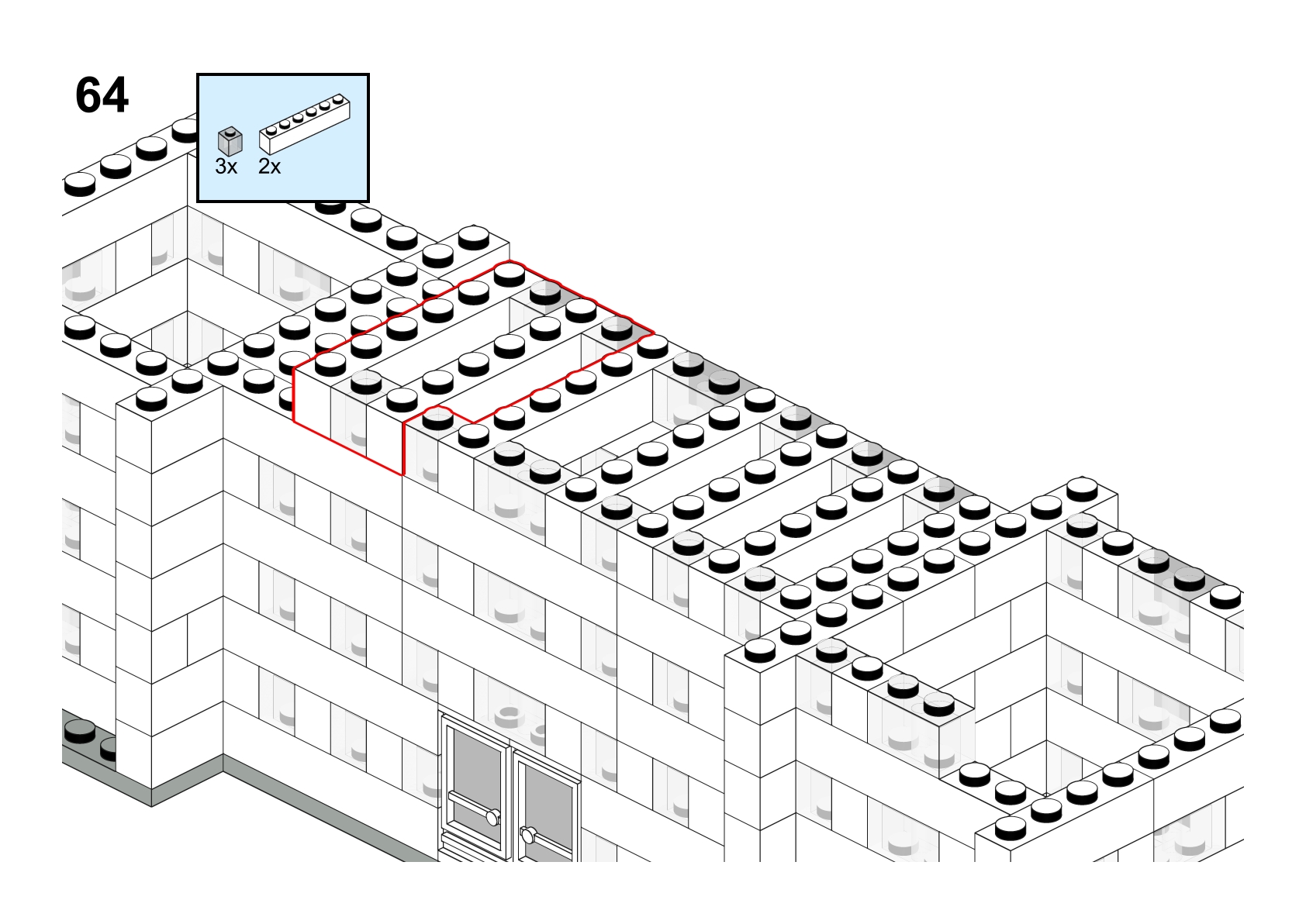 64

3x 2x