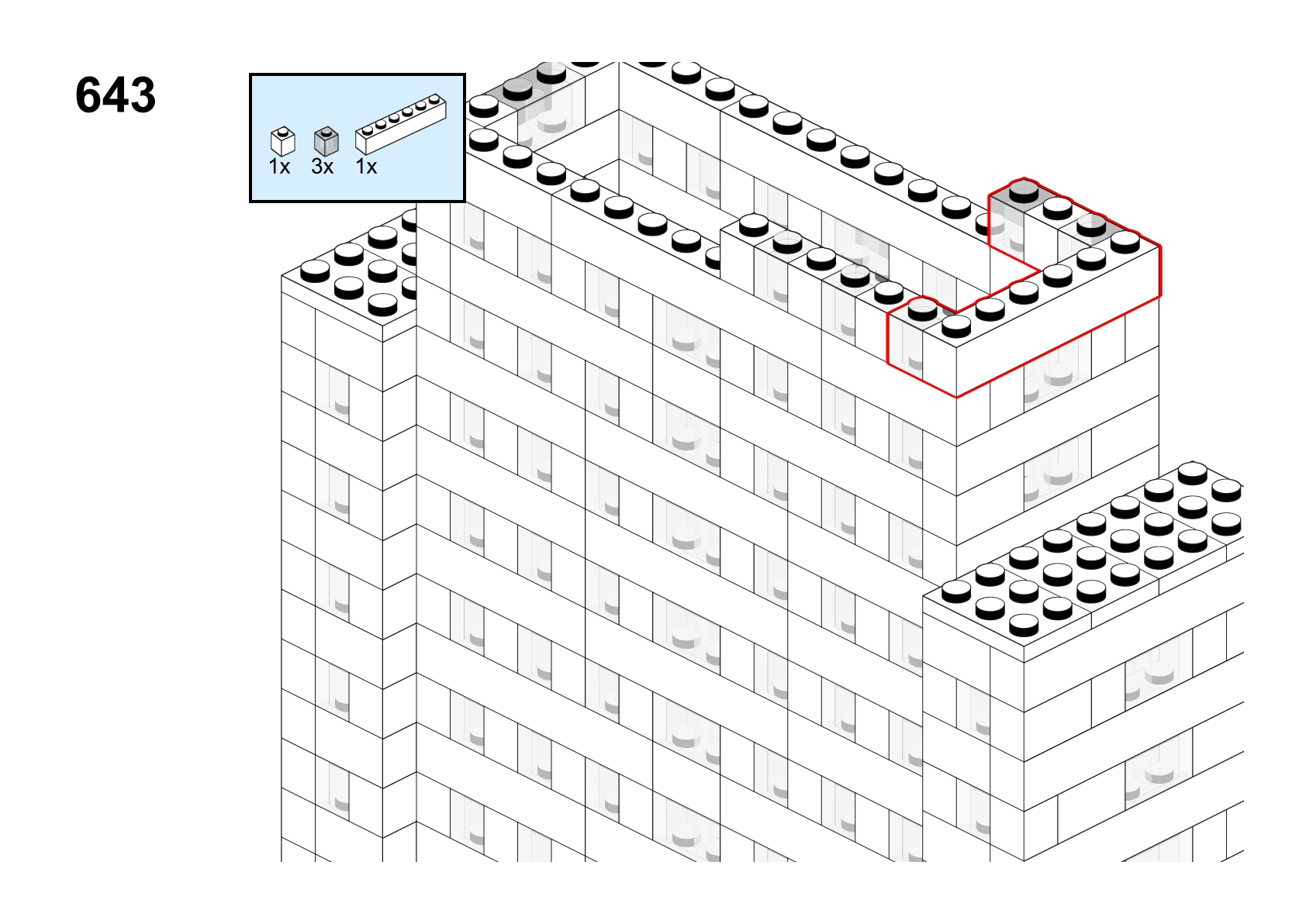 643

1x 3x 1x