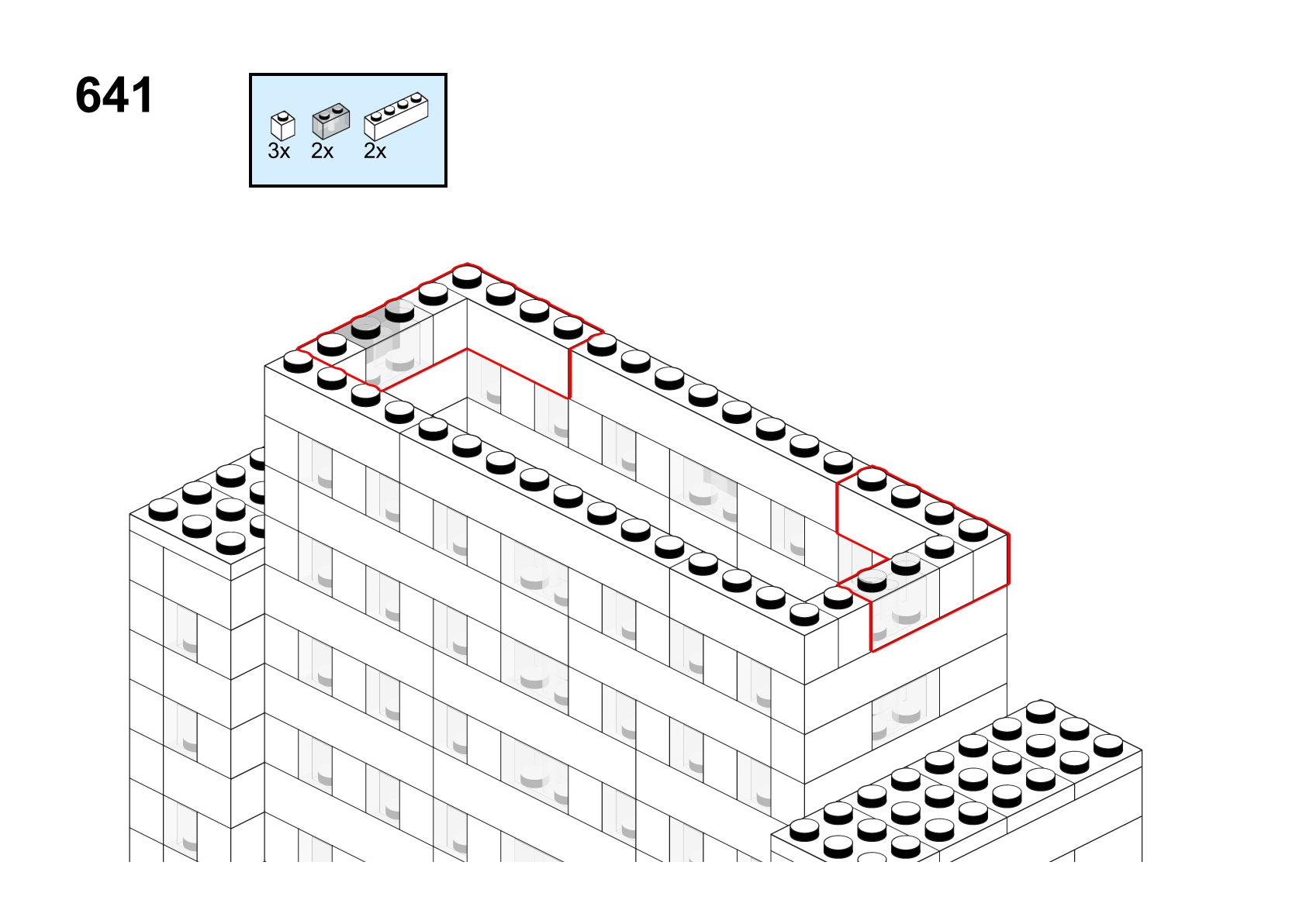 641

3x 2x 2x