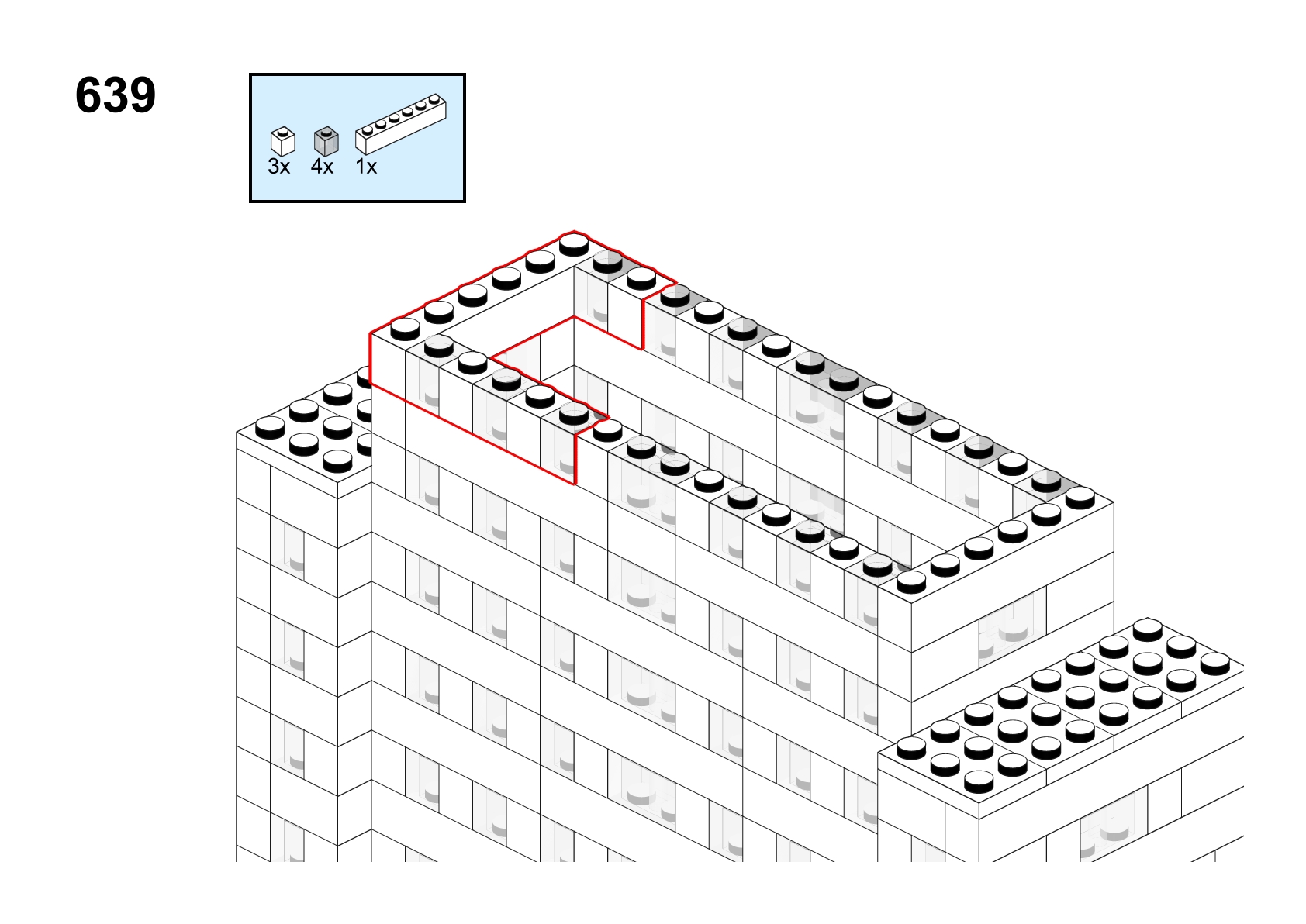 639

3x 4x 1x