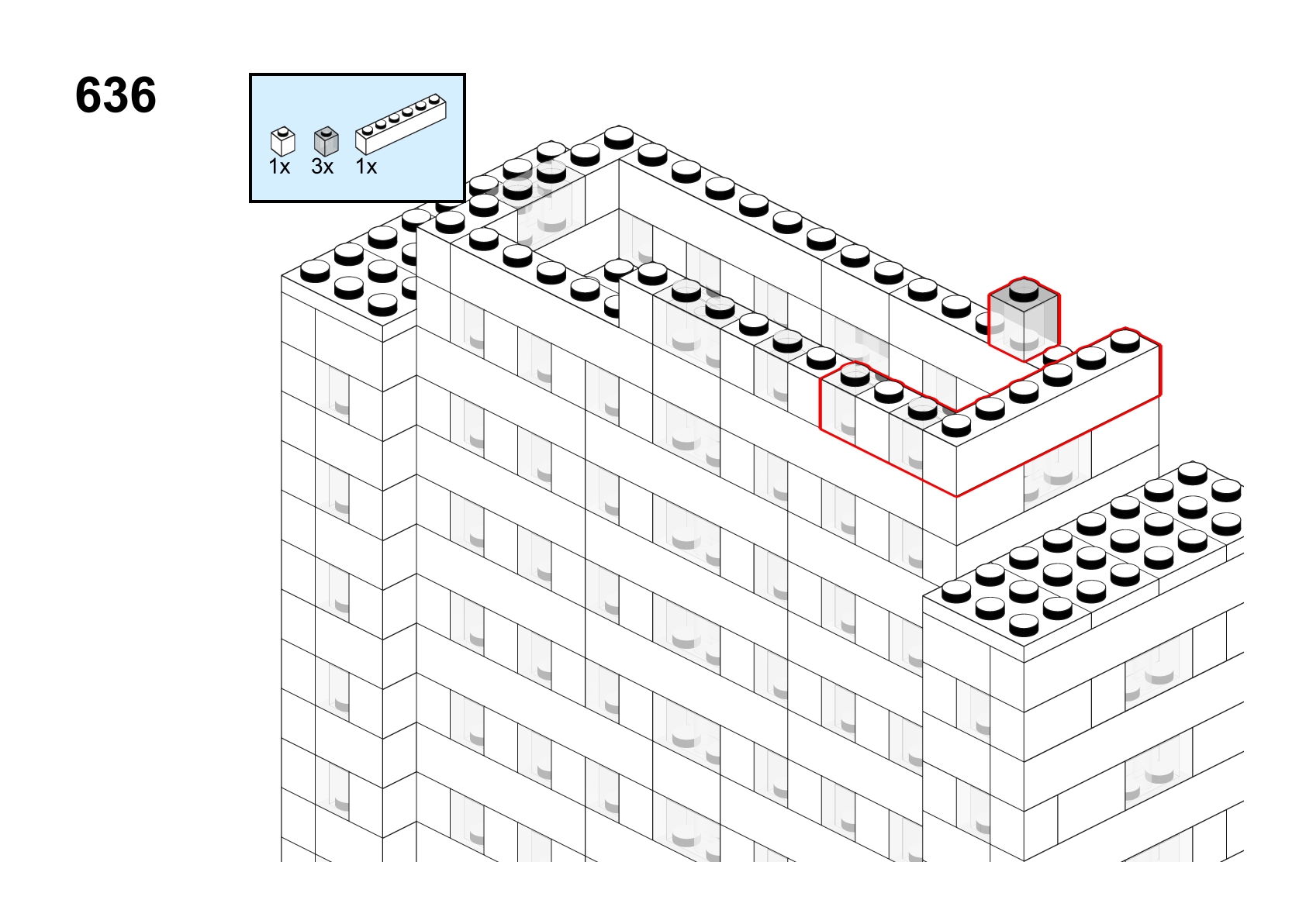 636

1x 3x 1x