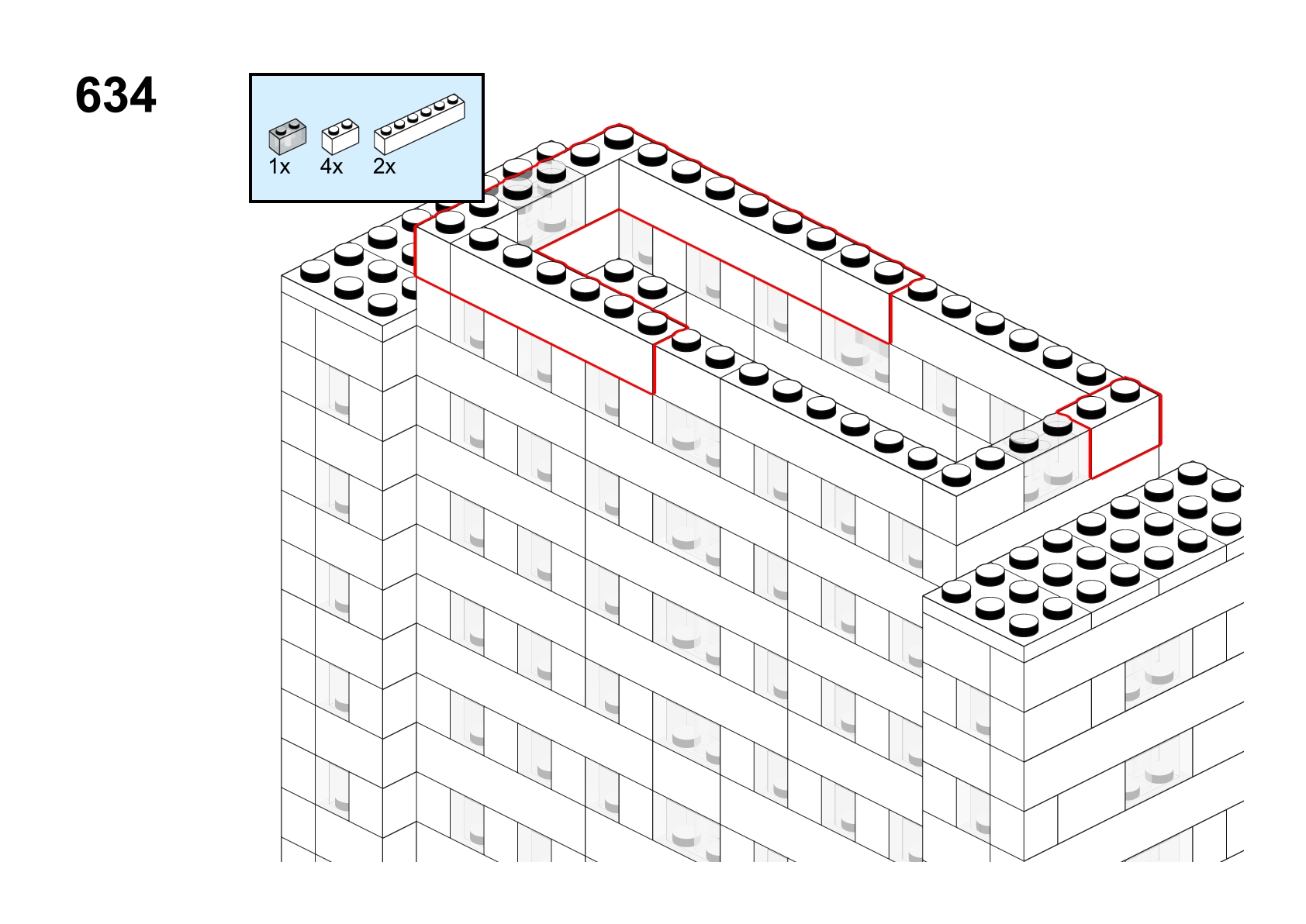 634

1x 4x 2x