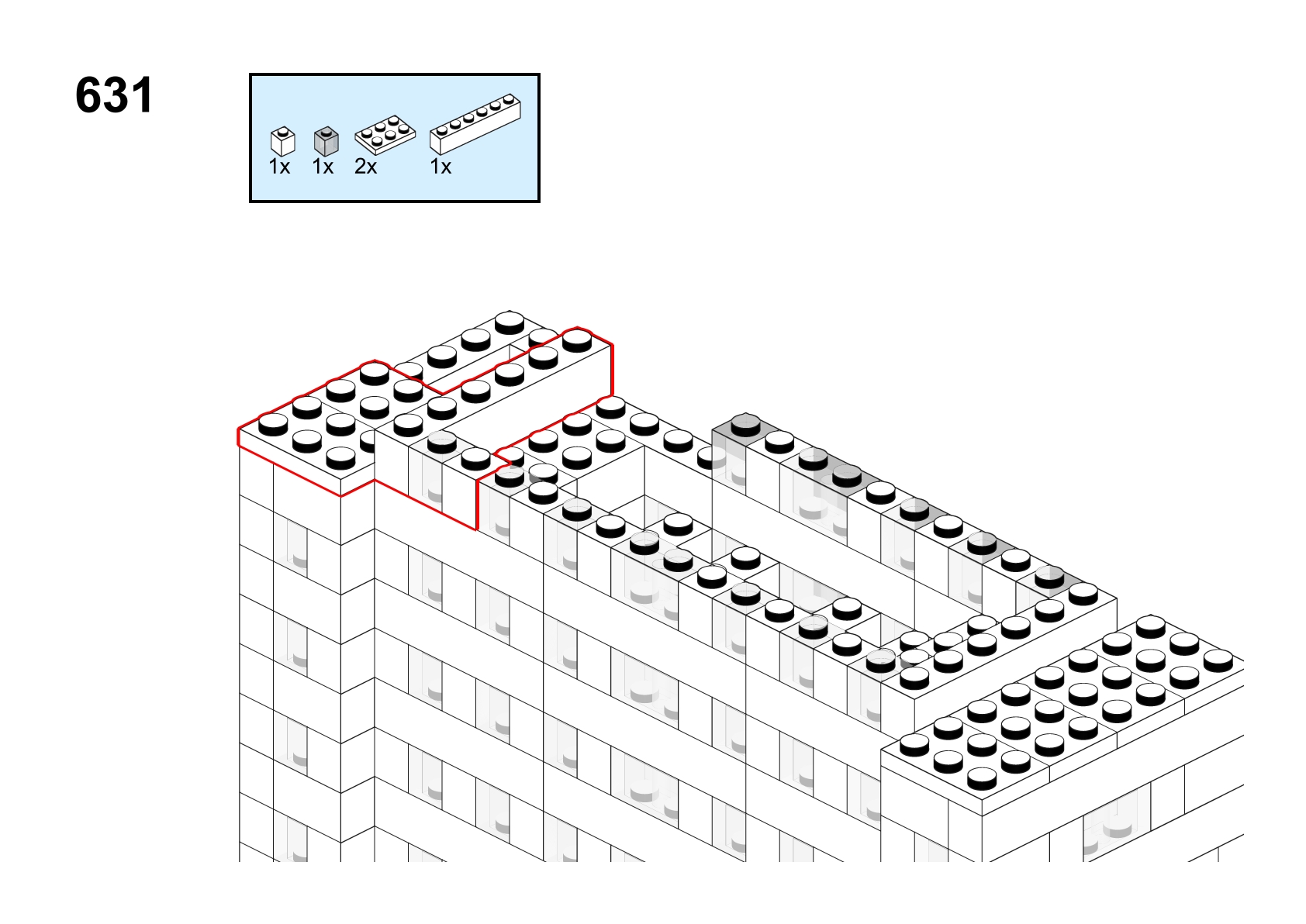 631

1x 1x 2x 1x