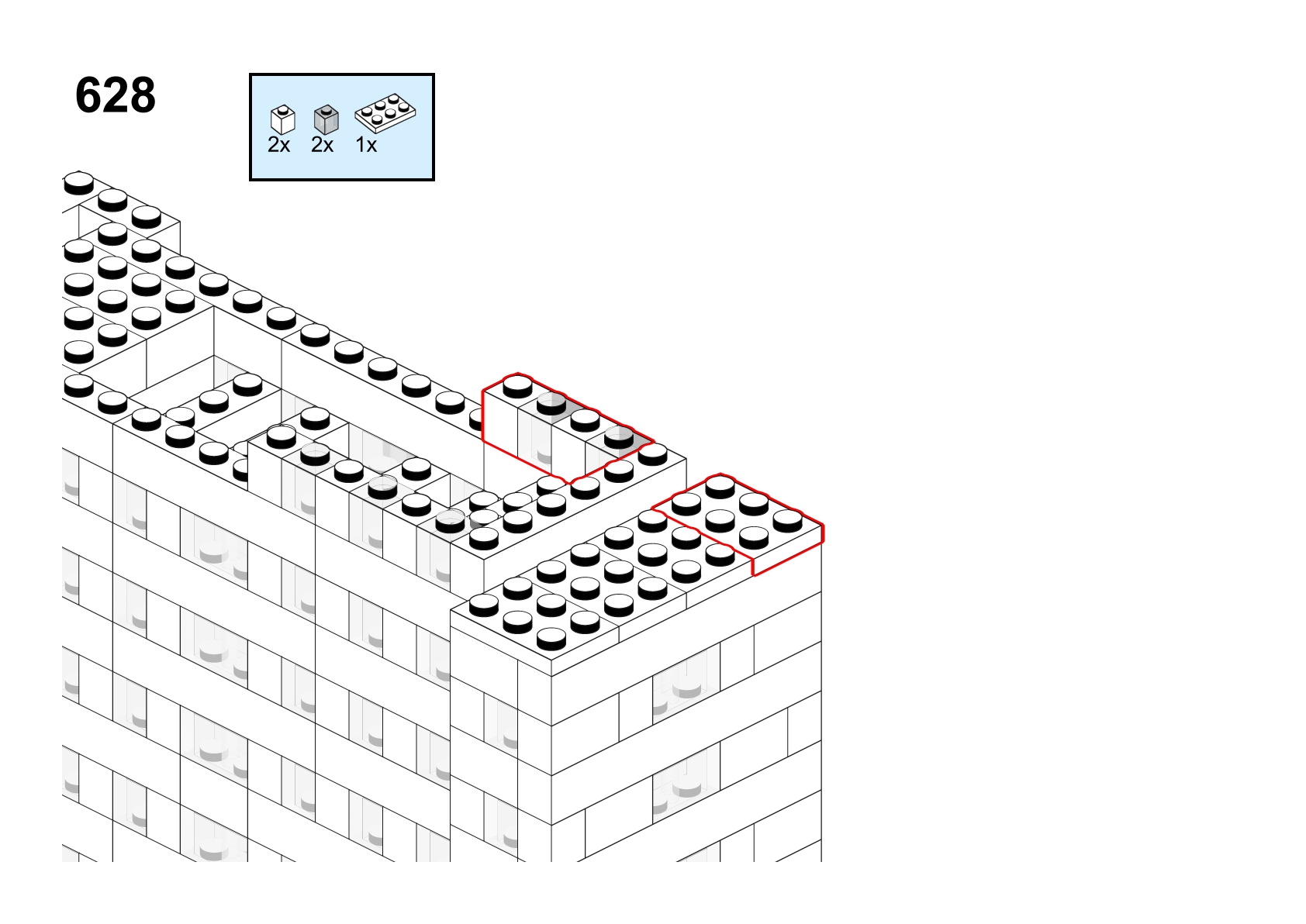 628

2x 2x 1x