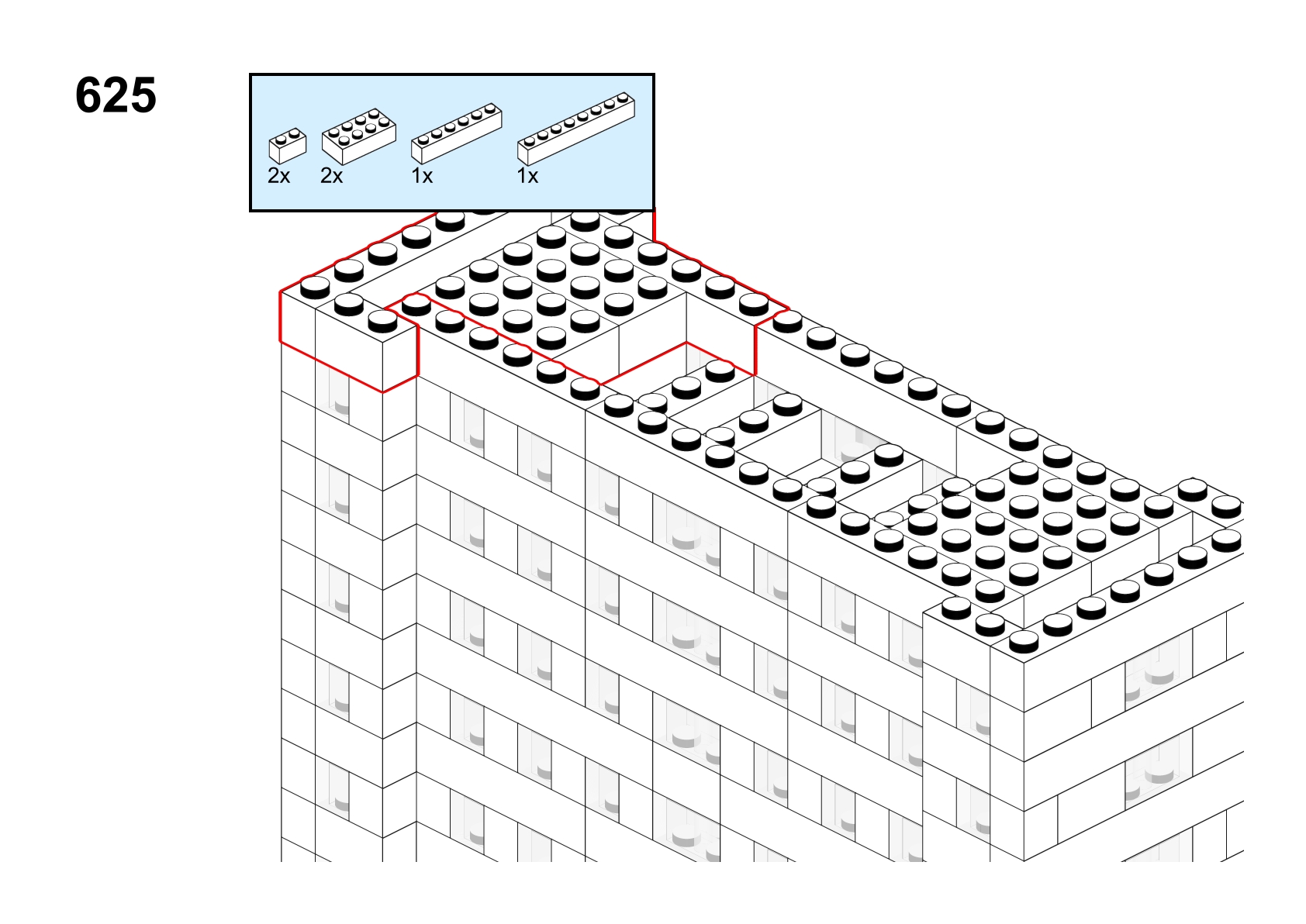 625

2x 2x 1x 1x